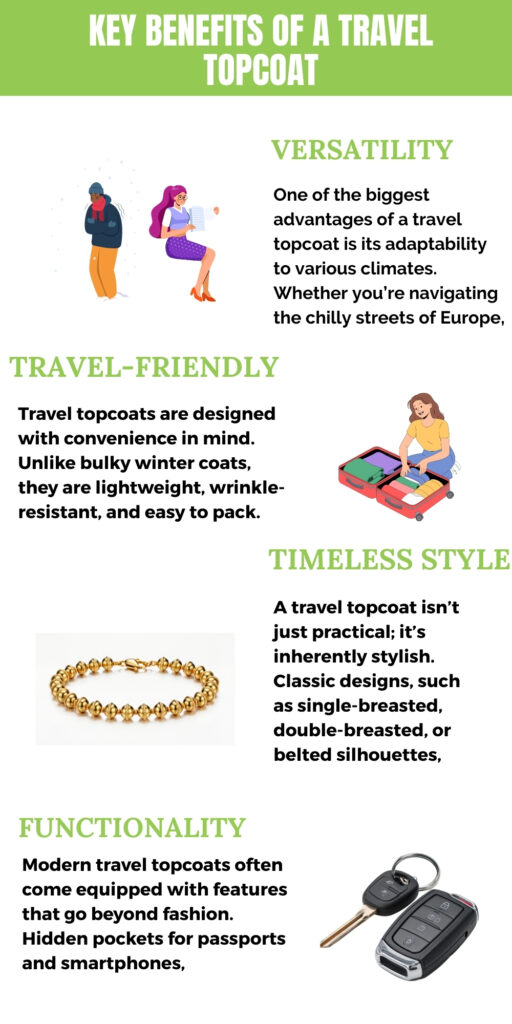 KEY BENEFITS OF A TRAVEL TOPCOAT

VERSATILITY

One of the biggest advantages of a travel topcoat is its adaptability to various climates. Whether you're navigating the chilly streets of Europe,

TRAVEL-FRIENDLY

Travel topcoats are designed with convenience in mind. Unlike bulky winter coats, they are lightweight, wrinkle-resistant, and easy to pack.

TIMELESS STYLE

A travel topcoat isn't just practical; it's inherently stylish. Classic designs, such as single-breasted, double-breasted, or belted silhouettes,

FUNCTIONALITY

Modern travel topcoats often come equipped with features that go beyond fashion. Hidden pockets for passports and smartphones,