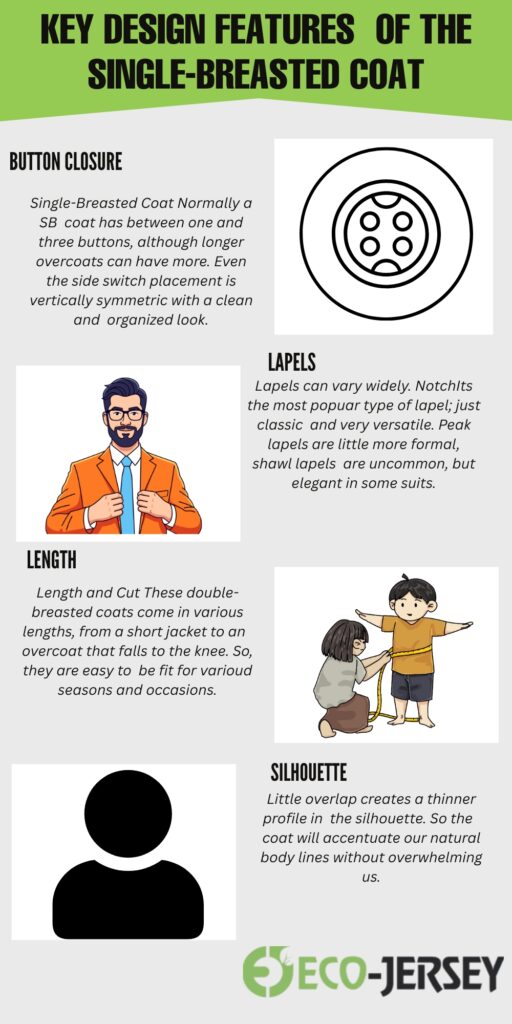 KEY DESIGN FEATURES OF THE SINGLE-BREASTED COAT

BUTTON CLOSURE

Single-Breasted Coat Normally a SB coat has between one and three buttons, although longer overcoats can have more. Even the side switch placement is vertically symmetric with a clean and organized look.

LAPELS

Lapels can vary widely. NotchIts the most popuar type of lapel; just classic and very versatile. Peak lapels are little more formal, shawl lapels are uncommon, but elegant in some suits.

LENGTH

Length and Cut These double-breasted coats come in various lengths, from a short jacket to an overcoat that falls to the knee. So, they are easy to be fit for varioud seasons and occasions.

SILHOUETTE

Little overlap creates a thinner profile in the silhouette. So the coat will accentuate our natural body lines without overwhelming us.

ECO-JERSEY