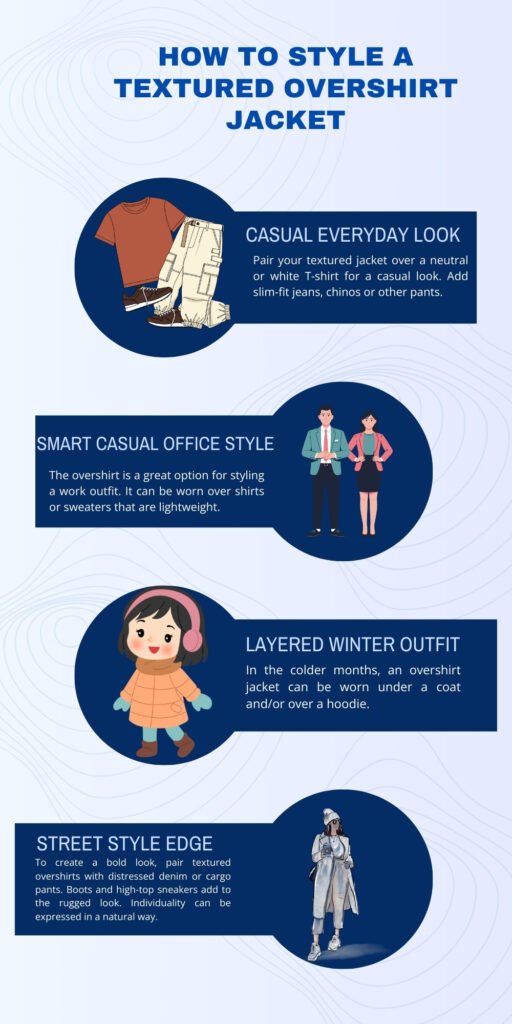 HOW TO STYLE A TEXTURED OVERSHIRT JACKET

CASUAL EVERYDAY LOOK

Pair your textured jacket over a neutral or white T-shirt for a casual look. Add slim-fit jeans, chinos or other pants.

SMART CASUAL OFFICE STYLE

The overshirt is a great option for styling a work outfit. It can be worn over shirts or sweaters that are lightweight.

LAYERED WINTER OUTFIT

In the colder months, an overshirt jacket can be worn under a coat and/or over a hoodie.

STREET STYLE EDGE

To create a bold look, pair textured overshirts with distressed denim or cargo pants. Boots and high-top sneakers add to the rugged look. Individuality can be expressed in a natural way.