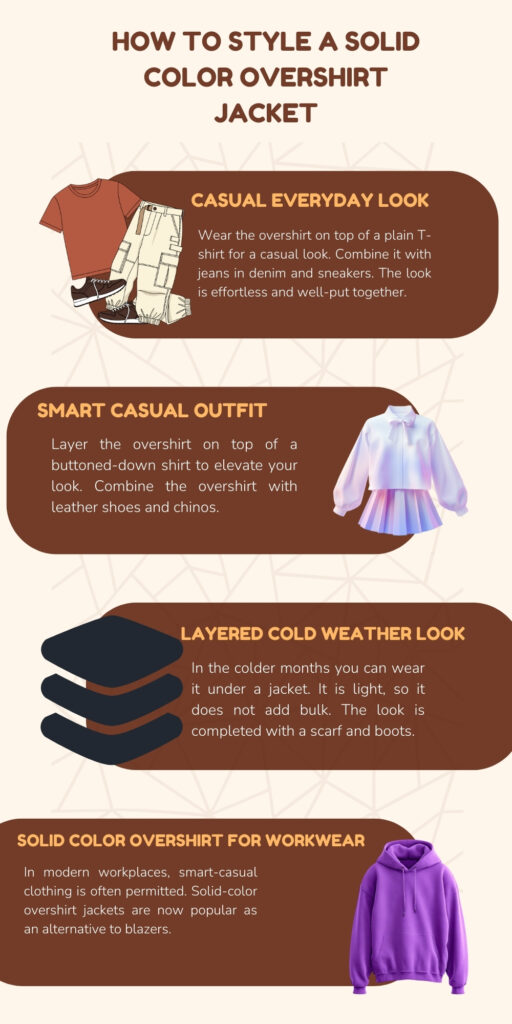 HOW TO STYLE A SOLID COLOR OVERSHIRT JACKET

CASUAL EVERYDAY LOOK

Wear the overshirt on top of a plain T-shirt for a casual look. Combine it with jeans in denim and sneakers. The look is effortless and well-put together.

SMART CASUAL OUTFIT

Layer the overshirt on top of a buttoned-down shirt to elevate your look. Combine the overshirt with leather shoes and chinos.

LAYERED COLD WEATHER LOOK

In the colder months you can wear it under a jacket. It is light, so it does not add bulk. The look is completed with a scarf and boots.

SOLID COLOR OVERSHIRT FOR WORKWEAR

In modern workplaces, smart-casual clothing is often permitted. Solid-color overshirt jackets are now popular as an alternative to blazers.