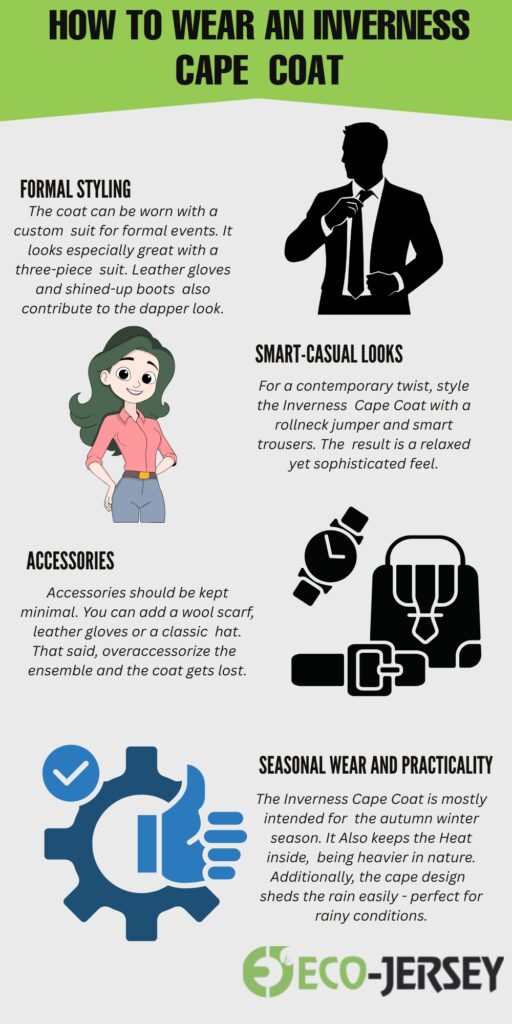 HOW TO WEAR AN INVERNESS CAPE COAT

FORMAL STYLING

The coat can be worn with a custom suit for formal events. It looks especially great with a three-piece suit. Leather gloves and shined-up boots also contribute to the dapper look.

SMART-CASUAL LOOKS

For a contemporary twist, style the Inverness Cape Coat with a rollneck jumper and smart trousers. The result is a relaxed yet sophisticated feel.

ACCESSORIES

Accessories should be kept minimal. You can add a wool scarf, leather gloves or a classic hat. That said, overaccessorize the ensemble and the coat gets lost.

SEASONAL WEAR AND PRACTICALITY

The Inverness Cape Coat is mostly intended for the autumn winter season. It Also keeps the Heat inside, being heavier in nature. Additionally, the cape design sheds the rain easily - perfect for rainy conditions.

ECO-JERSEY