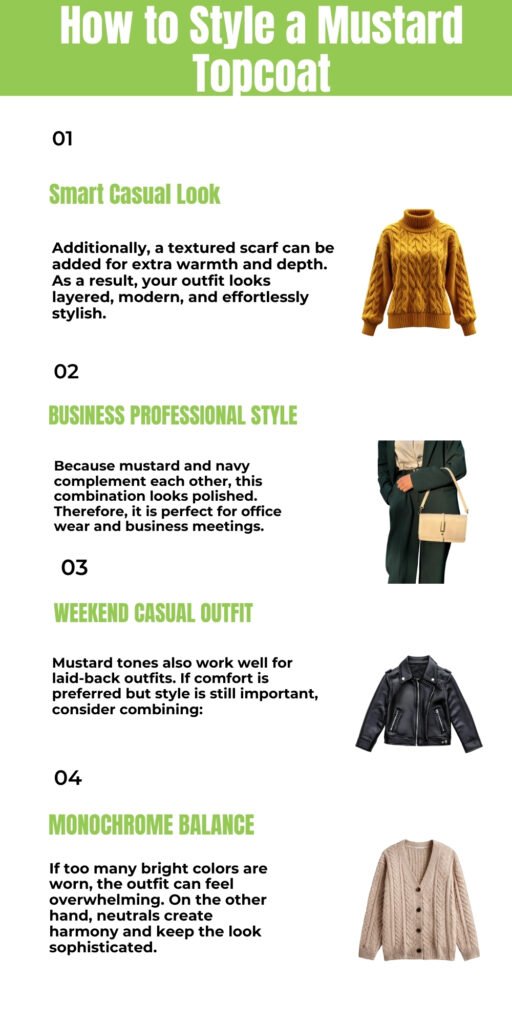 How to Style a Mustard Topcoat

01

Smart Casual Look

Additionally, a textured scarf can be added for extra warmth and depth. As a result, your outfit looks layered, modern, and effortlessly stylish.

02

BUSINESS PROFESSIONAL STYLE

Because mustard and navy complement each other, this combination looks polished. Therefore, it is perfect for office wear and business meetings.

03

WEEKEND CASUAL OUTFIT

Mustard tones also work well for laid-back outfits. If comfort is preferred but style is still important, consider combining:

04

MONOCHROME BALANCE

If too many bright colors are worn, the outfit can feel overwhelming. On the other hand, neutrals create harmony and keep the look sophisticated.