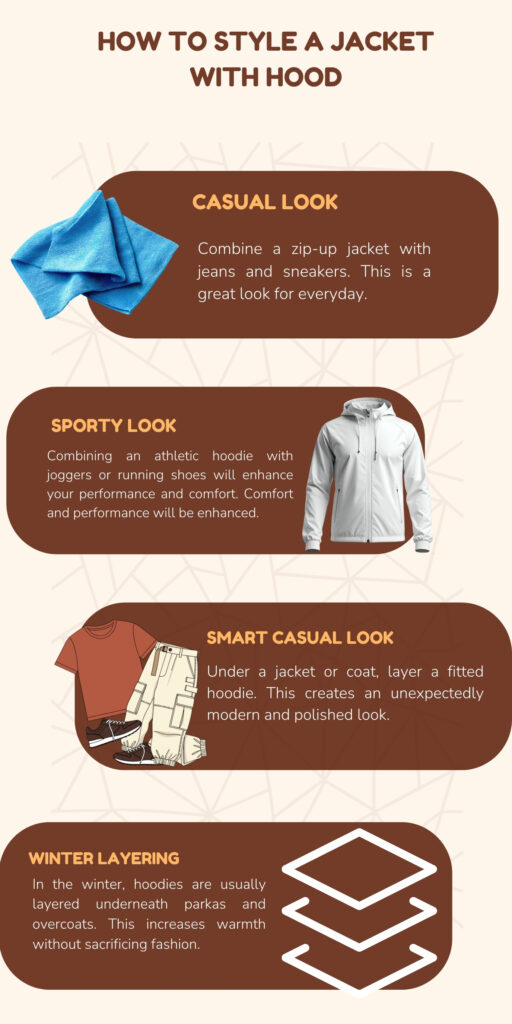 HOW TO STYLE A JACKET WITH HOOD

CASUAL LOOK

Combine a zip-up jacket with jeans and sneakers. This is a great look for everyday.

SPORTY LOOK

Combining an athletic hoodie with joggers or running shoes will enhance your performance and comfort. Comfort and performance will be enhanced.

SMART CASUAL LOOK

Under a jacket or coat, layer a fitted hoodie. This creates an unexpectedly modern and polished look.

WINTER LAYERING

In the winter, hoodies are usually layered underneath parkas and overcoats. This increases warmth without sacrificing fashion.