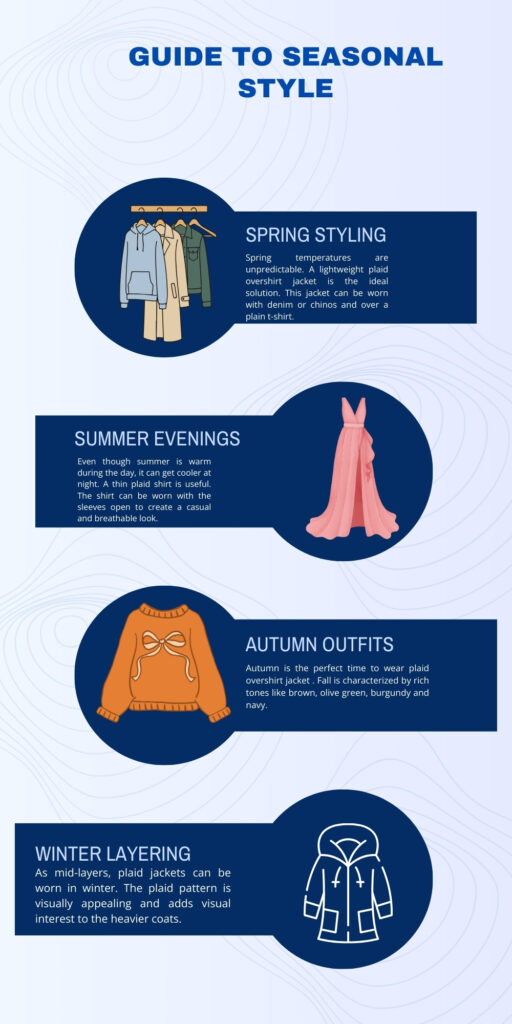 GUIDE TO SEASONAL STYLE

SPRING STYLING

Spring temperatures are unpredictable. A lightweight plaid overshirt jacket is the ideal solution. This jacket can be worn with denim or chinos and over a plain t-shirt.

SUMMER EVENINGS

Even though summer is warm during the day, it can get cooler at night. A thin plaid shirt is useful. The shirt can be worn with the sleeves open to create a casual and breathable look.

AUTUMN OUTFITS

Autumn is the perfect time to wear plaid overshirt jacket . Fall is characterized by rich tones like brown, olive green, burgundy and navy.

WINTER LAYERING

As mid-layers, plaid jackets can be worn in winter. The plaid pattern is visually appealing and adds visual interest to the heavier coats.