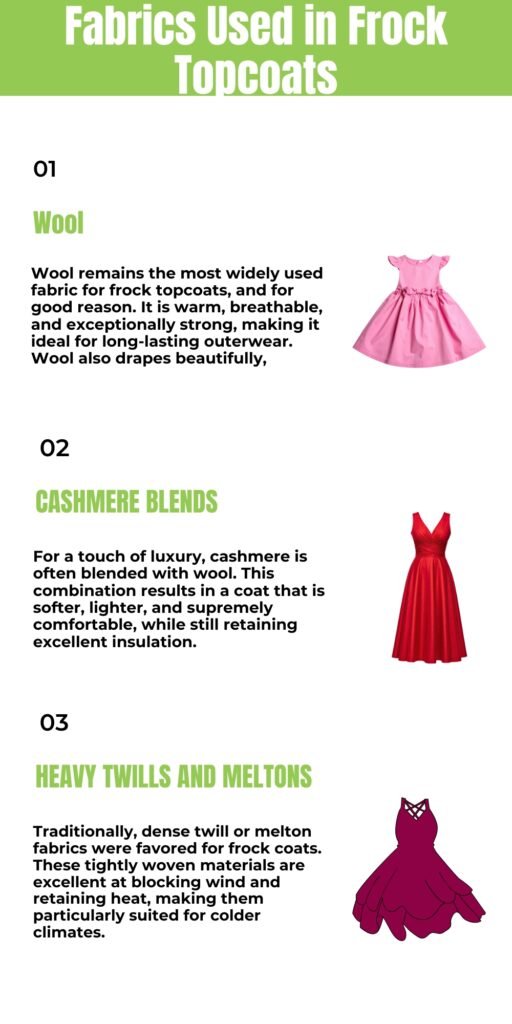 Fabrics Used in Frock Topcoats

01

Wool

Wool remains the most widely used fabric for frock topcoats, and for good reason. It is warm, breathable, and exceptionally strong, making it ideal for long-lasting outerwear. Wool also drapes beautifully,

02

CASHMERE BLENDS

For a touch of luxury, cashmere is often blended with wool. This combination results in a coat that is softer, lighter, and supremely comfortable, while still retaining excellent insulation.

03

HEAVY TWILLS AND MELTONS

Traditionally, dense twill or melton fabrics were favored for frock coats. These tightly woven materials are excellent at blocking wind and retaining heat, making them particularly suited for colder climates.