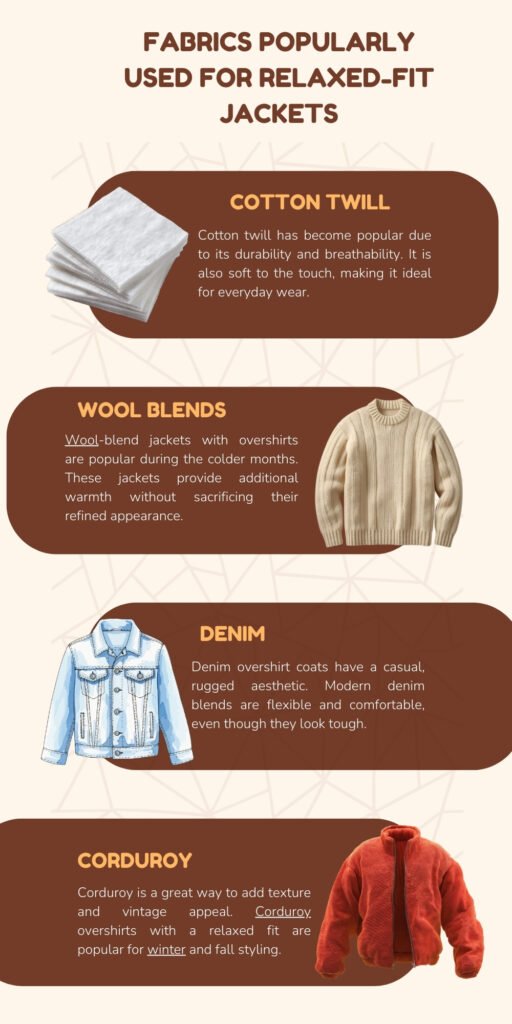 FABRICS POPULARLY USED FOR RELAXED-FIT JACKETS

COTTON TWILL

Cotton twill has become popular due to its durability and breathability. It is also soft to the touch, making it ideal for everyday wear.

WOOL BLENDS

Wool-blend jackets with overshirts are popular during the colder months. These jackets provide additional warmth without sacrificing their refined appearance.

DENIM

Denim overshirt coats have a casual, rugged aesthetic. Modern denim blends are flexible and comfortable, even though they look tough.

CORDUROY

Corduroy is a great way to add texture and vintage appeal. Corduroy overshirts with a relaxed fit are popular for winter and fall styling.