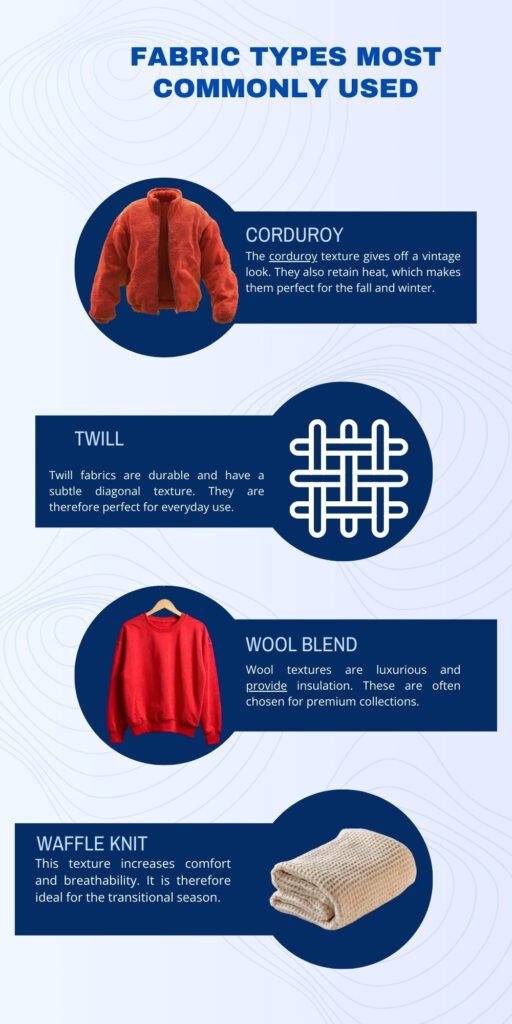 FABRIC TYPES MOST COMMONLY USED

CORDUROY

The corduroy texture gives off a vintage look. They also retain heat, which makes them perfect for the fall and winter.

TWILL

Twill fabrics are durable and have a subtle diagonal texture. They are therefore perfect for everyday use.

WOOL BLEND

Wool textures are luxurious and provide insulation. These are often chosen for premium collections.

WAFFLE KNIT

This texture increases comfort and breathability. It is therefore ideal for the transitional season.