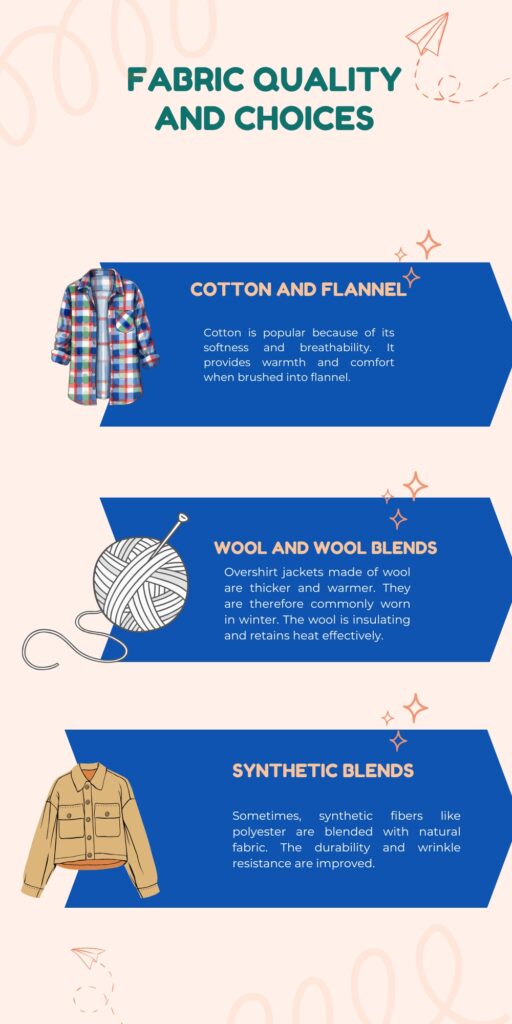 FABRIC QUALITY AND CHOICES

COTTON AND FLANNEL

Cotton is popular because of its softness and breathability. It provides warmth and comfort when brushed into flannel.

WOOL AND WOOL BLENDS

Overshirt jackets made of wool are thicker and warmer. They are therefore commonly worn in winter. The wool is insulating and retains heat effectively.

SYNTHETIC BLENDS

Sometimes, synthetic fibers like polyester are blended with natural fabric. The durability and wrinkle resistance are improved.