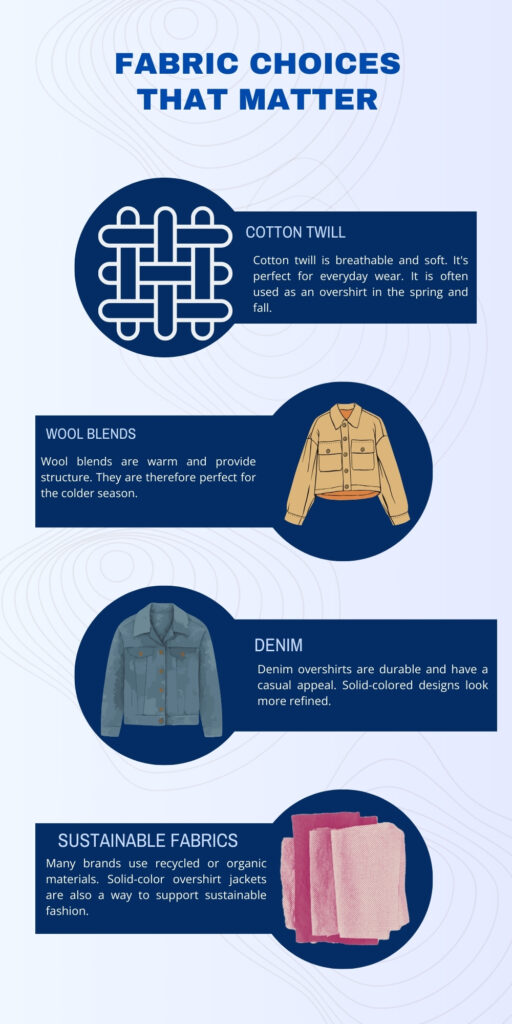 FABRIC CHOICES THAT MATTER

COTTON TWILL

Cotton twill is breathable and soft. It's perfect for everyday wear. It is often used as an overshirt in the spring and fall.

WOOL BLENDS

Wool blends are warm and provide structure. They are therefore perfect for the colder season.

DENIM

Denim overshirts are durable and have a casual appeal. Solid-colored designs look more refined.

SUSTAINABLE FABRICS

Many brands use recycled or organic materials. Solid-color overshirt jackets are also a way to support sustainable fashion.