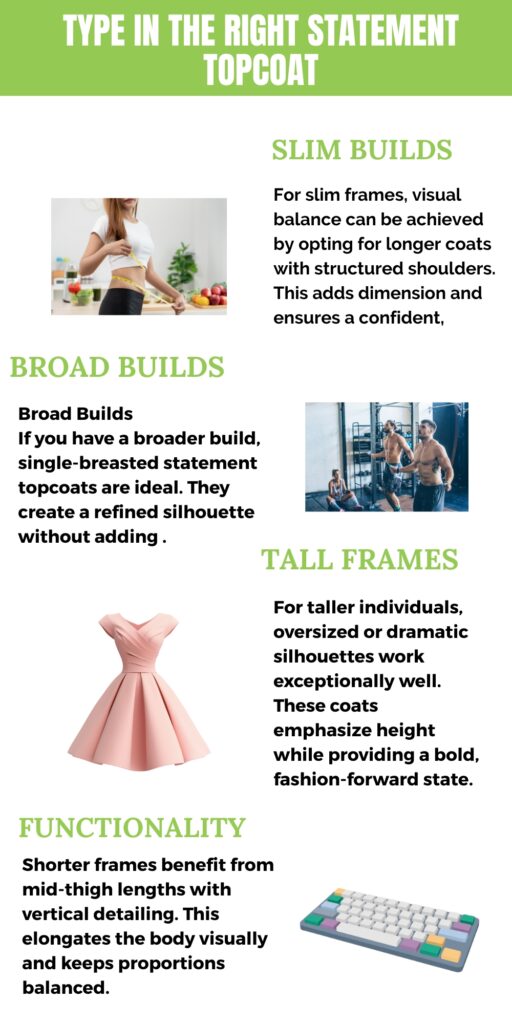 TYPE IN THE RIGHT STATEMENT TOPCOAT

SLIM BUILDS

For slim frames, visual balance can be achieved by opting for longer coats with structured shoulders. This adds dimension and ensures a confident,

BROAD BUILDS

Broad Builds
If you have a broader build, single-breasted statement topcoats are ideal. They create a refined silhouette without adding .

TALL FRAMES

For taller individuals, oversized or dramatic silhouettes work exceptionally well. These coats emphasize height while providing a bold, fashion-forward state.

FUNCTIONALITY

Shorter frames benefit from mid-thigh lengths with vertical detailing. This elongates the body visually and keeps proportions balanced.