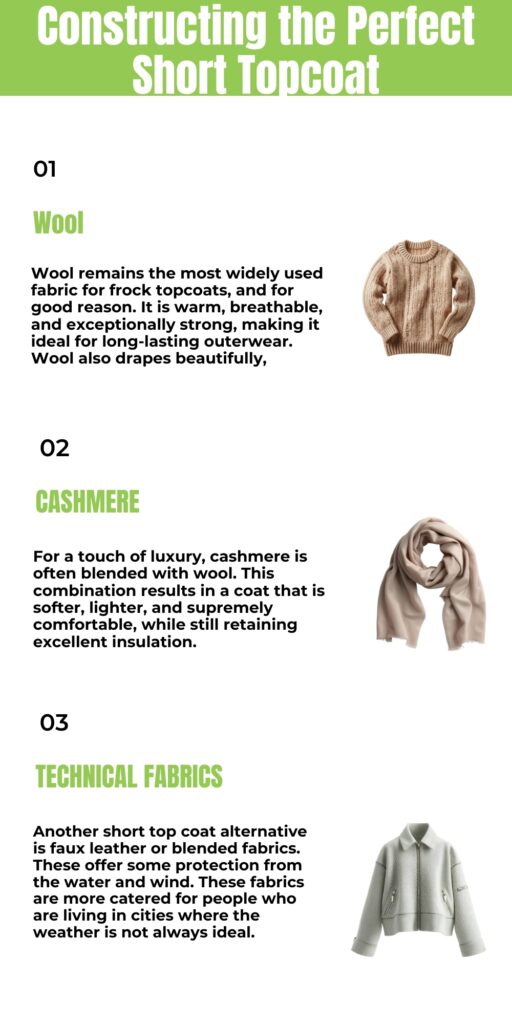 Constructing the Perfect Short Topcoat

01

Wool

Wool remains the most widely used fabric for frock topcoats, and for good reason. It is warm, breathable, and exceptionally strong, making it ideal for long-lasting outerwear. Wool also drapes beautifully,

02

CASHMERE

For a touch of luxury, cashmere is often blended with wool. This combination results in a coat that is softer, lighter, and supremely comfortable, while still retaining excellent insulation.

03

TECHNICAL FABRICS

Another short top coat alternative is faux leather or blended fabrics. These offer some protection from the water and wind. These fabrics are more catered for people who are living in cities where the weather is not always ideal.