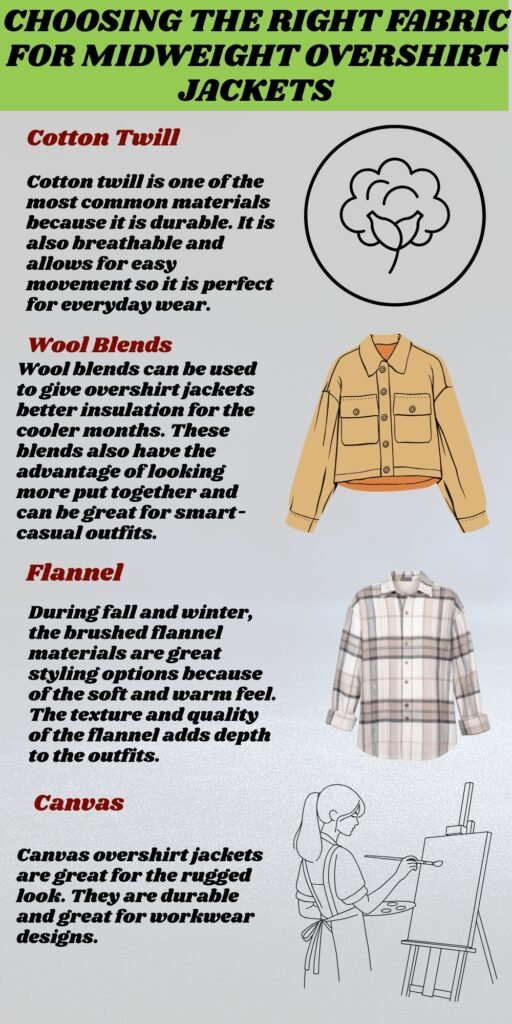 CHOOSING THE RIGHT FABRIC FOR MIDWEIGHT OVERSHIRT JACKETS

Cotton Twill

Cotton twill is one of the most common materials because it is durable. It is also breathable and allows for easy movement so it is perfect for everyday wear.

Wool Blends

Wool blends can be used to give overshirt jackets better insulation for the cooler months. These blends also have the advantage of looking more put together and can be great for smart-casual outfits.

Flannel

During fall and winter, the brushed flannel materials are great styling options because of the soft and warm feel. The texture and quality of the flannel adds depth to the outfits.

Canvas

Canvas overshirt jackets are great for the rugged look. They are durable and great for workwear designs.