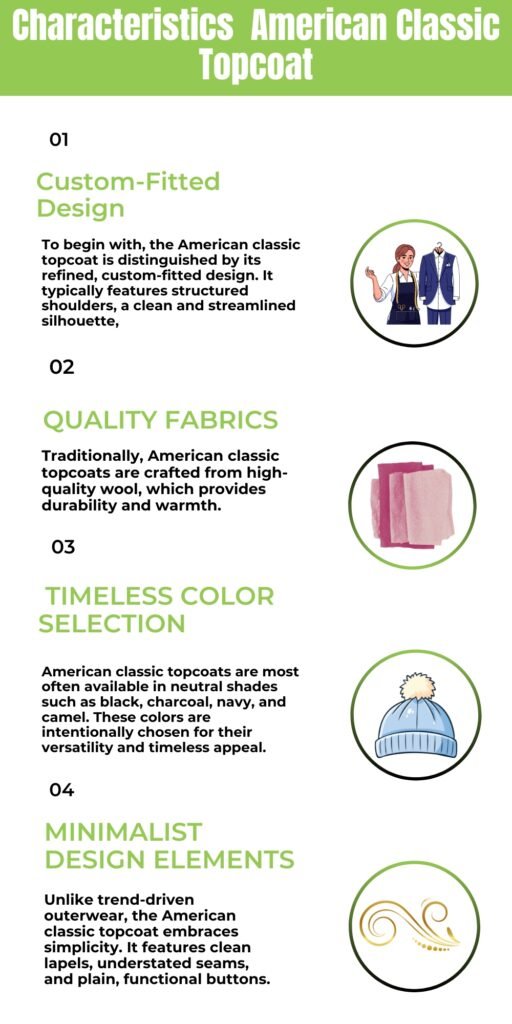 Characteristics American Classic Topcoat

01

Custom-Fitted Design

To begin with, the American classic topcoat is distinguished by its refined, custom-fitted design. It typically features structured shoulders, a clean and streamlined silhouette,

02

QUALITY FABRICS

Traditionally, American classic topcoats are crafted from high-quality wool, which provides durability and warmth.

03

TIMELESS COLOR SELECTION

American classic topcoats are most often available in neutral shades such as black, charcoal, navy, and camel. These colors are intentionally chosen for their versatility and timeless appeal.

04

MINIMALIST DESIGN ELEMENTS

Unlike trend-driven outerwear, the American classic topcoat embraces simplicity. It features clean lapels, understated seams, and plain, functional buttons.