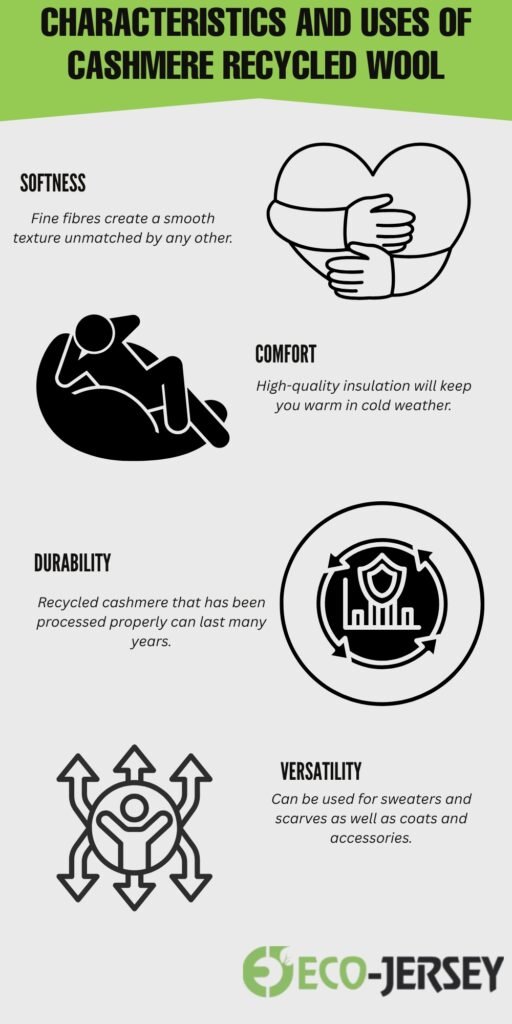 CHARACTERISTICS AND USES OF CASHMERE RECYCLED WOOL

SOFTNESS

Fine fibres create a smooth texture unmatched by any other.

COMFORT

High-quality insulation will keep you warm in cold weather.

DURABILITY

Recycled cashmere that has been processed properly can last many years.

VERSATILITY

Can be used for sweaters and scarves as well as coats and accessories.

ECO-JERSEY