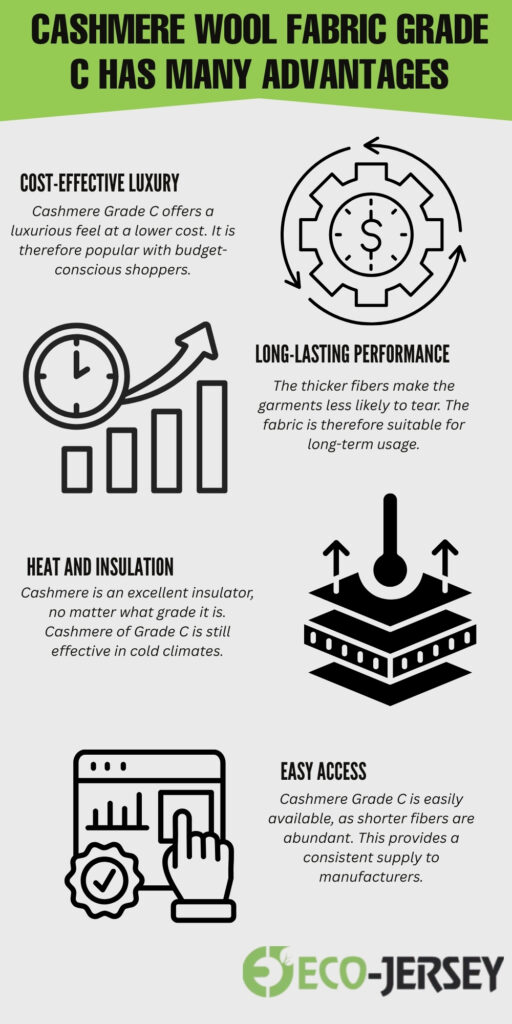 CASHMERE WOOL FABRIC GRADE C HAS MANY ADVANTAGES

COST-EFFECTIVE LUXURY

Cashmere Grade C offers a luxurious feel at a lower cost. It is therefore popular with budget-conscious shoppers.

$

LONG-LASTING PERFORMANCE

The thicker fibers make the garments less likely to tear. The fabric is therefore suitable for long-term usage.

HEAT AND INSULATION

Cashmere is an excellent insulator, no matter what grade it is. Cashmere of Grade C is still effective in cold climates.

EASY ACCESS

Cashmere Grade C is easily available, as shorter fibers are abundant. This provides a consistent supply to manufacturers.

ECO-JERSEY