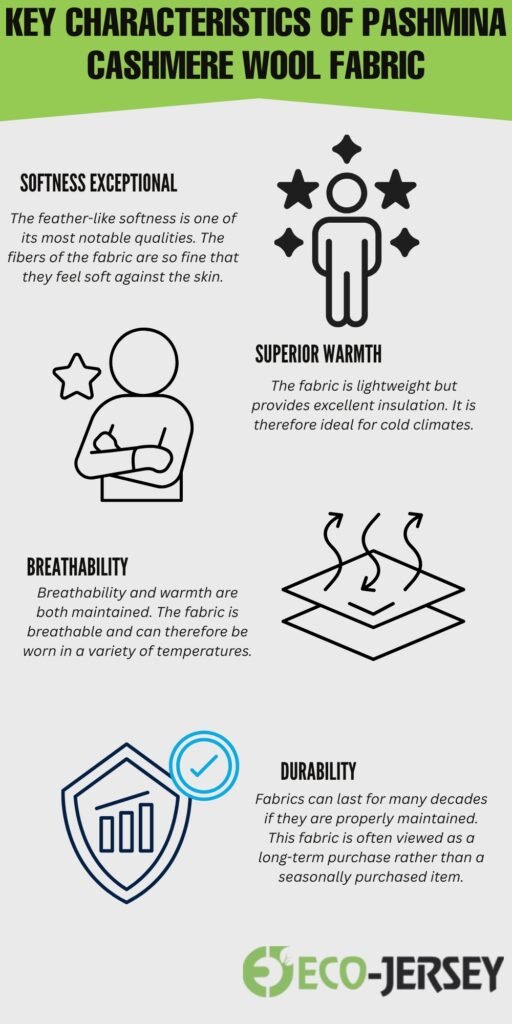 KEY CHARACTERISTICS OF PASHMINA CASHMERE WOOL FABRIC

SOFTNESS EXCEPTIONAL

The feather-like softness is one of its most notable qualities. The fibers of the fabric are so fine that they feel soft against the skin.

SUPERIOR WARMTH

The fabric is lightweight but provides excellent insulation. It is therefore ideal for cold climates.

BREATHABILITY

Breathability and warmth are both maintained. The fabric is breathable and can therefore be worn in a variety of temperatures.

DURABILITY

Fabrics can last for many decades if they are properly maintained. This fabric is often viewed as a long-term purchase rather than a seasonally purchased item.

ECO-JERSEY