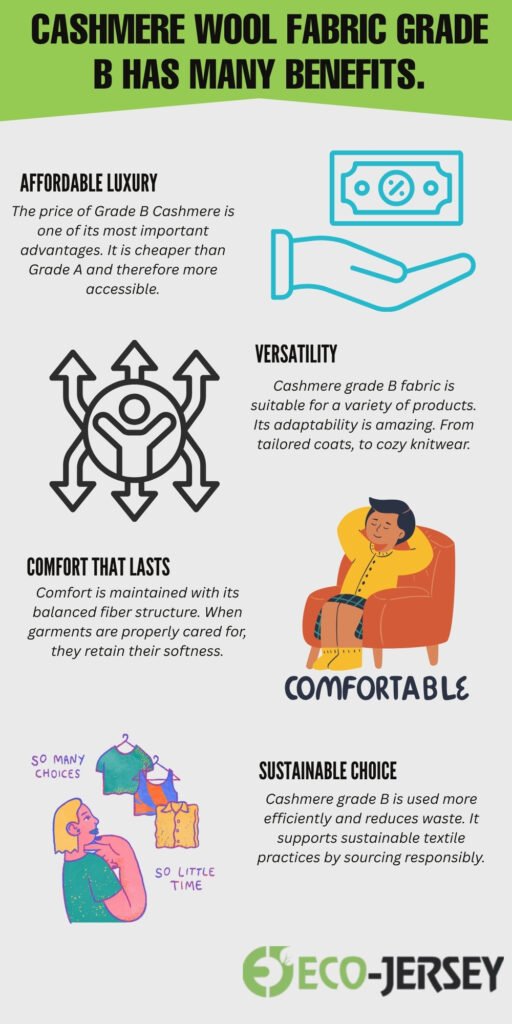 CASHMERE WOOL FABRIC GRADE B HAS MANY BENEFITS.

AFFORDABLE LUXURY

The price of Grade B Cashmere is one of its most important advantages. It is cheaper than Grade A and therefore more accessible.

%

VERSATILITY

Cashmere grade B fabric is suitable for a variety of products. Its adaptability is amazing. From tailored coats, to cozy knitwear.

COMFORT THAT LASTS

Comfort is maintained with its balanced fiber structure. When garments are properly cared for, they retain their softness.

COMFORTABLE

SO MANY CHOICES

SO LITTLE TIME

SUSTAINABLE CHOICE

Cashmere grade B is used more efficiently and reduces waste. It supports sustainable textile practices by sourcing responsibly.

ECO-JERSEY