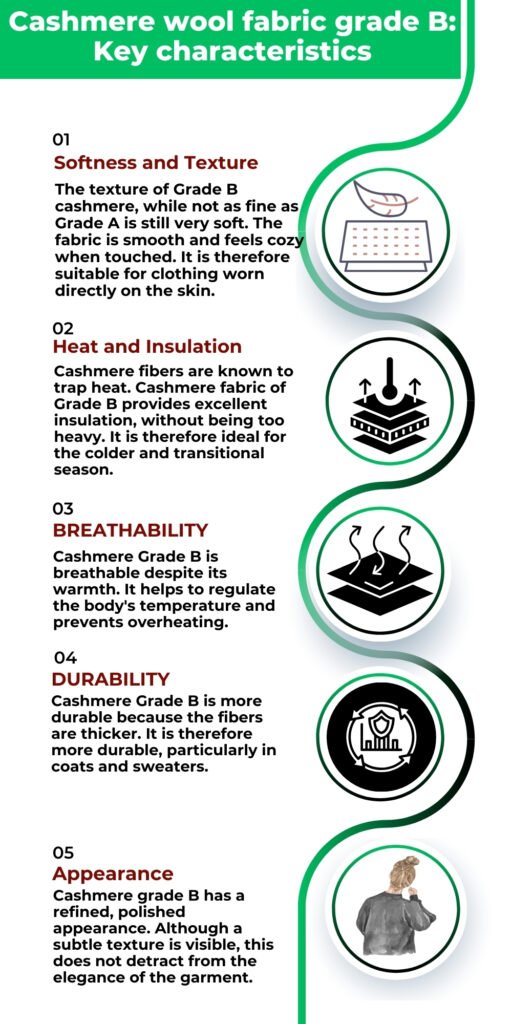 Cashmere wool fabric grade B: Key characteristics

01
Softness and Texture
The texture of Grade B cashmere, while not as fine as Grade A is still very soft. The fabric is smooth and feels cozy when touched. It is therefore suitable for clothing worn directly on the skin.

02
Heat and Insulation
Cashmere fibers are known to trap heat. Cashmere fabric of Grade B provides excellent insulation, without being too heavy. It is therefore ideal for the colder and transitional season.

03
BREATHABILITY
Cashmere Grade B is breathable despite its warmth. It helps to regulate the body's temperature and prevents overheating.

04
DURABILITY
Cashmere Grade B is more durable because the fibers are thicker. It is therefore more durable, particularly in coats and sweaters.

05
Appearance
Cashmere grade B has a refined, polished appearance. Although a subtle texture is visible, this does not detract from the elegance of the garment.