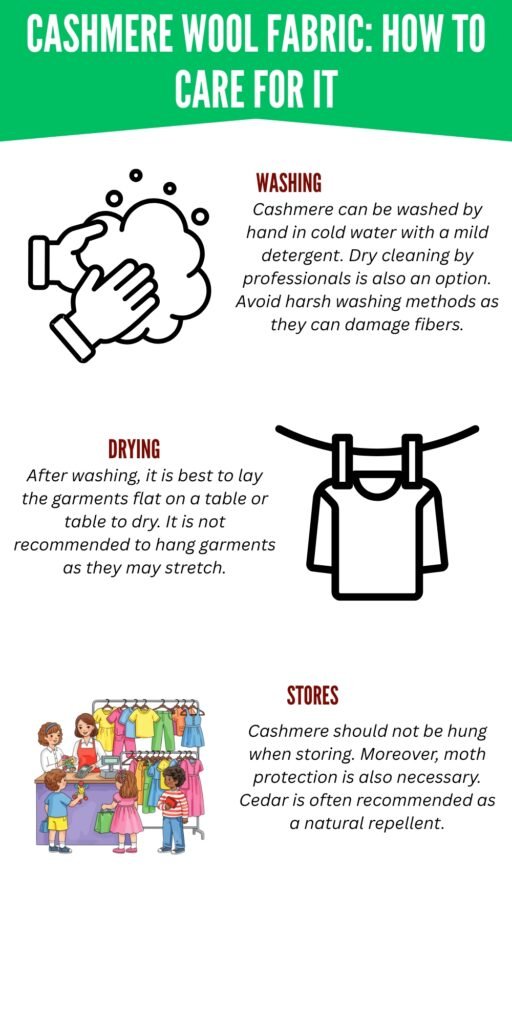 CASHMERE WOOL FABRIC: HOW TO CARE FOR IT

WASHING

Cashmere can be washed by hand in cold water with a mild detergent. Dry cleaning by professionals is also an option. Avoid harsh washing methods as they can damage fibers.

DRYING

After washing, it is best to lay the garments flat on a table or table to dry. It is not recommended to hang garments as they may stretch.

STORES

Cashmere should not be hung when storing. Moreover, moth protection is also necessary. Cedar is often recommended as a natural repellent.