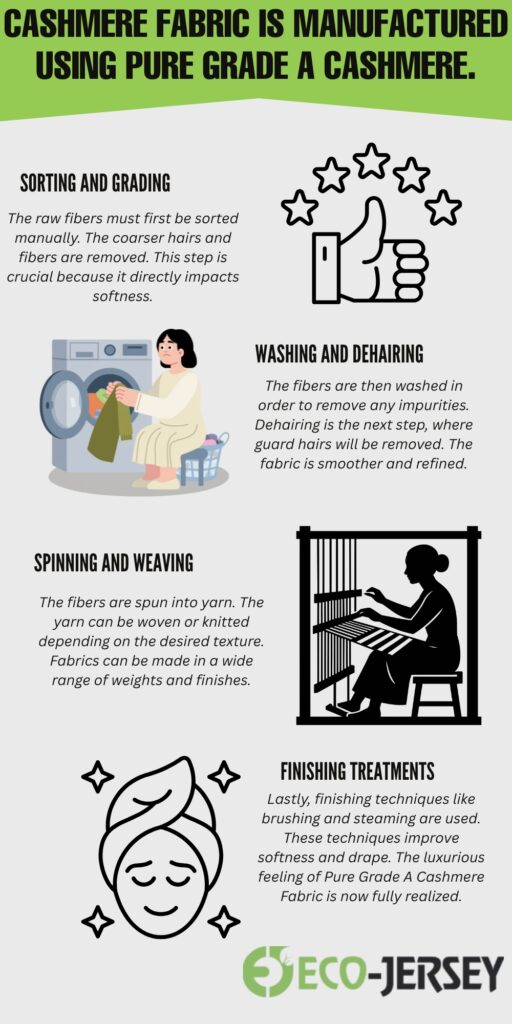 CASHMERE FABRIC IS MANUFACTURED USING PURE GRADE A CASHMERE.

SORTING AND GRADING

The raw fibers must first be sorted manually. The coarser hairs and fibers are removed. This step is crucial because it directly impacts softness.

WASHING AND DEHAIRING

The fibers are then washed in order to remove any impurities. Dehairing is the next step, where guard hairs will be removed. The fabric is smoother and refined.

SPINNING AND WEAVING

The fibers are spun into yarn. The yarn can be woven or knitted depending on the desired texture. Fabrics can be made in a wide range of weights and finishes.

FINISHING TREATMENTS

Lastly, finishing techniques like brushing and steaming are used. These techniques improve softness and drape. The luxurious feeling of Pure Grade A Cashmere Fabric is now fully realized.

ECO-JERSEY