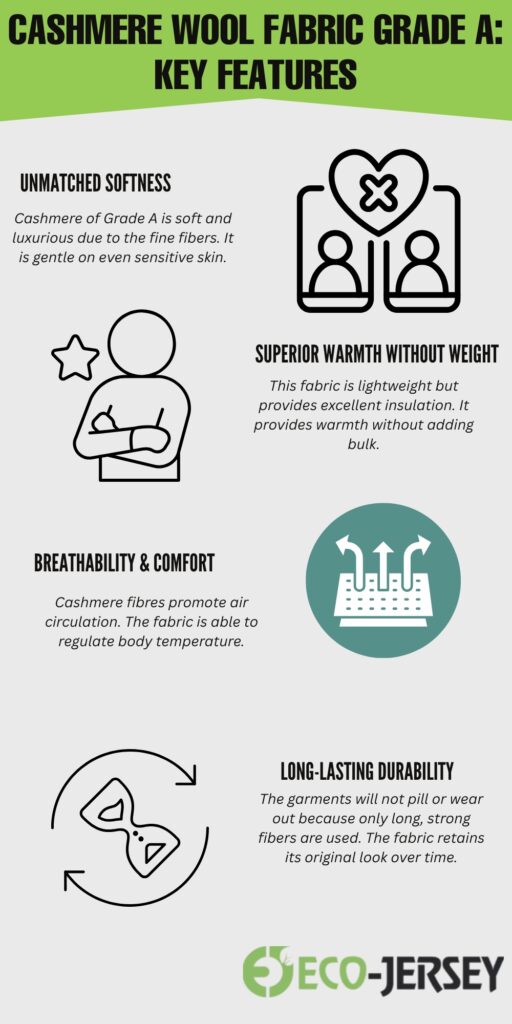 CASHMERE WOOL FABRIC GRADE A: KEY FEATURES

UNMATCHED SOFTNESS

Cashmere of Grade A is soft and luxurious due to the fine fibers. It is gentle on even sensitive skin.

SUPERIOR WARMTH WITHOUT WEIGHT

This fabric is lightweight but provides excellent insulation. It provides warmth without adding bulk.

BREATHABILITY & COMFORT

Cashmere fibres promote air circulation. The fabric is able to regulate body temperature.

LONG-LASTING DURABILITY

The garments will not pill or wear out because only long, strong fibers are used. The fabric retains its original look over time.

ECO-JERSEY