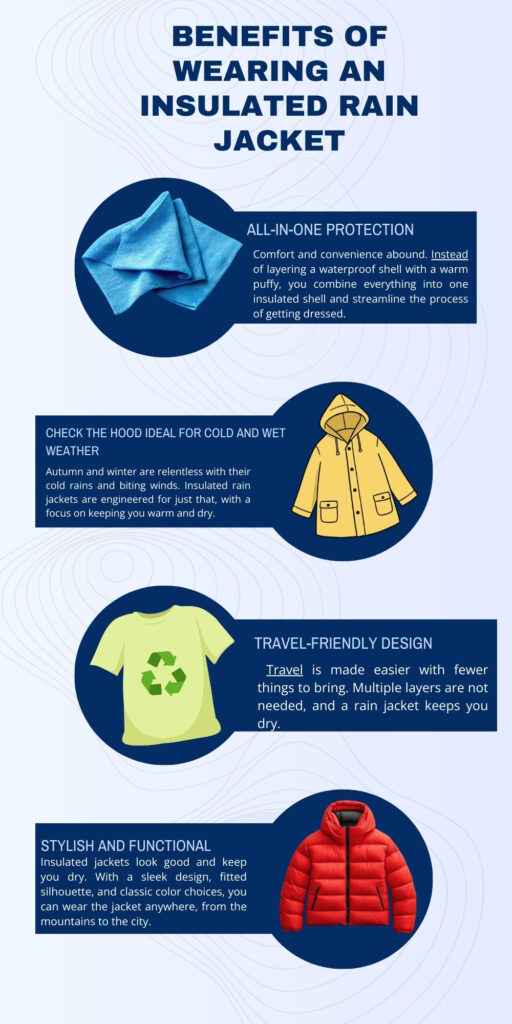 BENEFITS OF WEARING AN INSULATED RAIN JACKET

ALL-IN-ONE PROTECTION

Comfort and convenience abound. Instead of layering a waterproof shell with a warm puffy, you combine everything into one insulated shell and streamline the process of getting dressed.

CHECK THE HOOD IDEAL FOR COLD AND WET WEATHER

Autumn and winter are relentless with their cold rains and biting winds. Insulated rain jackets are engineered for just that, with a focus on keeping you warm and dry.

TRAVEL-FRIENDLY DESIGN

Travel is made easier with fewer things to bring. Multiple layers are not needed, and a rain jacket keeps you dry.

STYLISH AND FUNCTIONAL

Insulated jackets look good and keep you dry. With a sleek design, fitted silhouette, and classic color choices, you can wear the jacket anywhere, from the mountains to the city.