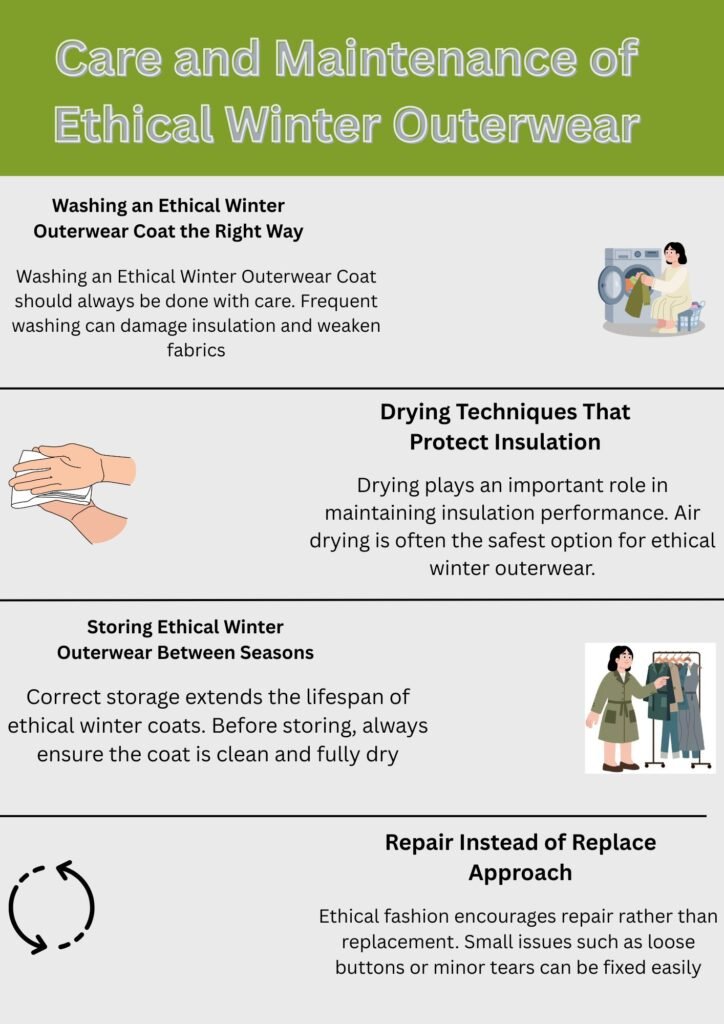 Care and Maintenance of Ethical Winter Outerwear

Washing an Ethical Winter Outerwear Coat the Right Way

Washing an Ethical Winter Outerwear Coat should always be done with care. Frequent washing can damage insulation and weaken fabrics

Drying Techniques That Protect Insulation

Drying plays an important role in maintaining insulation performance. Air drying is often the safest option for ethical winter outerwear.

Storing Ethical Winter Outerwear Between Seasons

Correct storage extends the lifespan of ethical winter coats. Before storing, always ensure the coat is clean and fully dry

Repair Instead of Replace Approach

Ethical fashion encourages repair rather than replacement. Small issues such as loose buttons or minor tears can be fixed easily