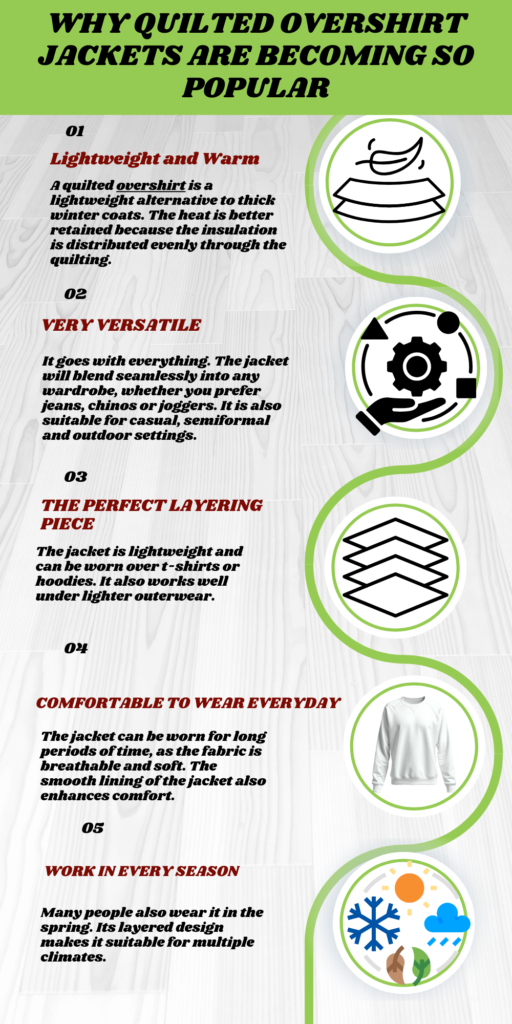 WHY QUILTED OVERSHIRT JACKETS ARE BECOMING SO POPULAR

01

Lightweight and Warm

A quilted overshirt is a lightweight alternative to thick winter coats. The heat is better retained because the insulation is distributed evenly through the quilting.

02

VERY VERSATILE

It goes with everything. The jacket will blend seamlessly into any wardrobe, whether you prefer jeans, chinos or joggers. It is also suitable for casual, semiformal and outdoor settings.

03

THE PERFECT LAYERING PIECE

The jacket is lightweight and can be worn over t-shirts or hoodies. It also works well under lighter outerwear.

04

COMFORTABLE TO WEAR EVERYDAY

The jacket can be worn for long periods of time, as the fabric is breathable and soft. The smooth lining of the jacket also enhances comfort.

05

WORK IN EVERY SEASON

Many people also wear it in the spring. Its layered design makes it suitable for multiple climates.