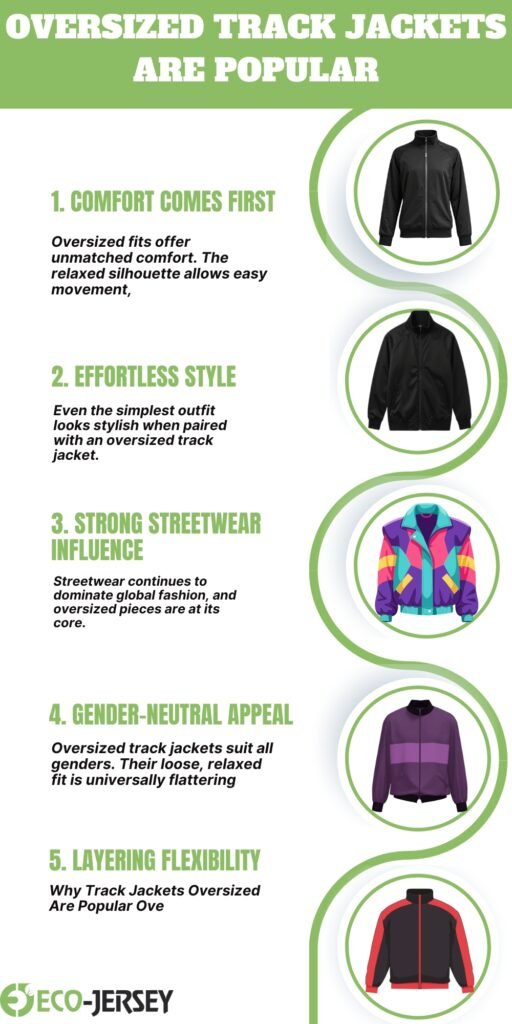 OVERSIZED TRACK JACKETS ARE POPULAR

1. COMFORT COMES FIRST

Oversized fits offer unmatched comfort. The relaxed silhouette allows easy movement,

2. EFFORTLESS STYLE

Even the simplest outfit looks stylish when paired with an oversized track jacket.

3. STRONG STREETWEAR INFLUENCE

Streetwear continues to dominate global fashion, and oversized pieces are at its core.

4. GENDER-NEUTRAL APPEAL

Oversized track jackets suit all genders. Their loose, relaxed fit is universally flattering

5. LAYERING FLEXIBILITY

Why Track Jackets Oversized Are Popular Ove

ECO-JERSEY