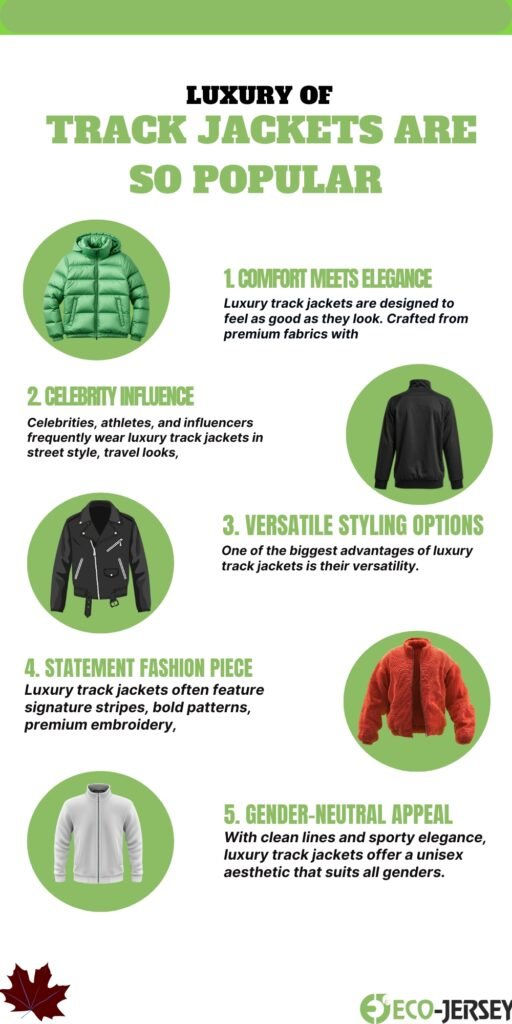 LUXURY OF
TRACK JACKETS ARE SO POPULAR

1. COMFORT MEETS ELEGANCE
Luxury track jackets are designed to feel as good as they look. Crafted from premium fabrics with

2. CELEBRITY INFLUENCE
Celebrities, athletes, and influencers frequently wear luxury track jackets in street style, travel looks,

3. VERSATILE STYLING OPTIONS
One of the biggest advantages of luxury track jackets is their versatility.

4. STATEMENT FASHION PIECE
Luxury track jackets often feature signature stripes, bold patterns, premium embroidery,

5. GENDER-NEUTRAL APPEAL
With clean lines and sporty elegance, luxury track jackets offer a unisex aesthetic that suits all genders.

ECO-JERSEY