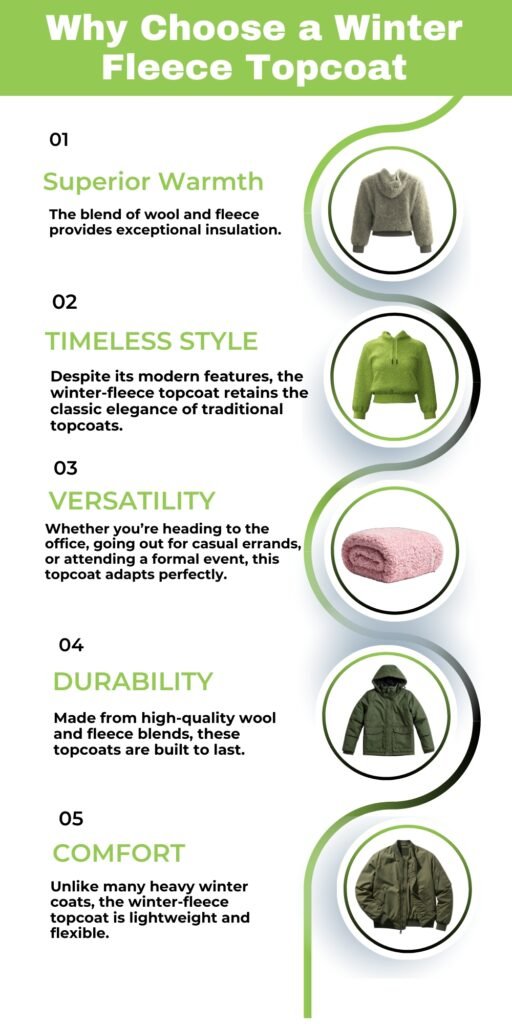 Why Choose a Winter Fleece Topcoat

01

Superior Warmth

The blend of wool and fleece provides exceptional insulation.

02

TIMELESS STYLE

Despite its modern features, the winter-fleece topcoat retains the classic elegance of traditional topcoats.

03

VERSATILITY

Whether you're heading to the office, going out for casual errands, or attending a formal event, this topcoat adapts perfectly.

04

DURABILITY

Made from high-quality wool and fleece blends, these topcoats are built to last.

05

COMFORT

Unlike many heavy winter coats, the winter-fleece topcoat is lightweight and flexible.