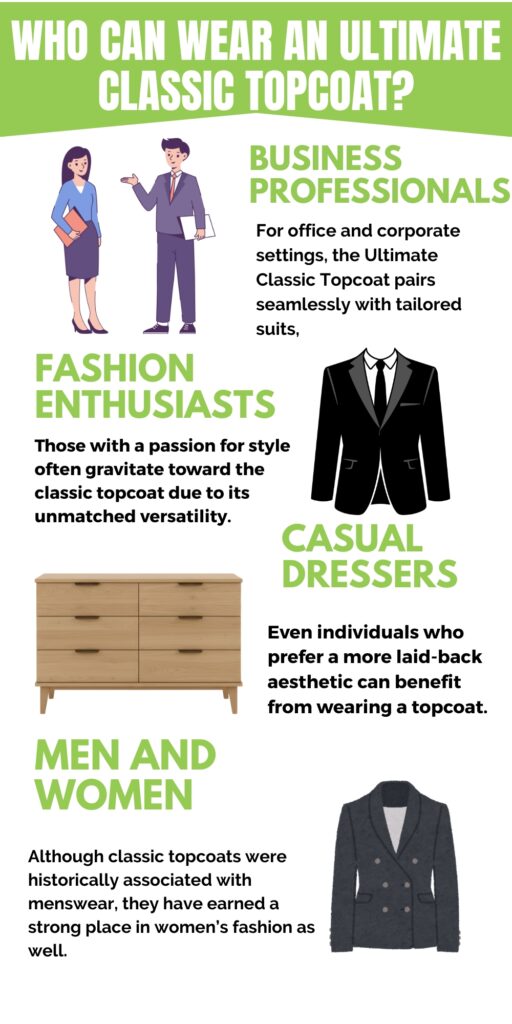 WHO CAN WEAR AN ULTIMATE CLASSIC TOPCOAT?

BUSINESS PROFESSIONALS

For office and corporate settings, the Ultimate Classic Topcoat pairs seamlessly with tailored suits,

FASHION ENTHUSIASTS

Those with a passion for style often gravitate toward the classic topcoat due to its unmatched versatility.

CASUAL DRESSERS

Even individuals who prefer a more laid-back aesthetic can benefit from wearing a topcoat.

MEN AND WOMEN

Although classic topcoats were historically associated with menswear, they have earned a strong place in women's fashion as well.