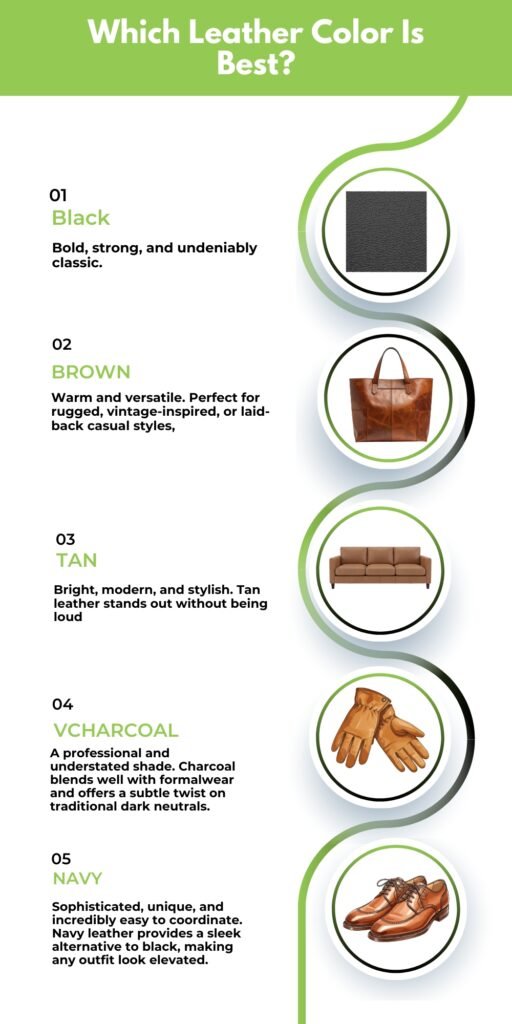 Which Leather Color Is Best?

01
Black

Bold, strong, and undeniably classic.

02
BROWN

Warm and versatile. Perfect for rugged, vintage-inspired, or laid-back casual styles,

03
TAN

Bright, modern, and stylish. Tan leather stands out without being loud

04
VCHARCOAL

A professional and understated shade. Charcoal blends well with formalwear and offers a subtle twist on traditional dark neutrals.

05
NAVY

Sophisticated, unique, and incredibly easy to coordinate. Navy leather provides a sleek alternative to black, making any outfit look elevated.