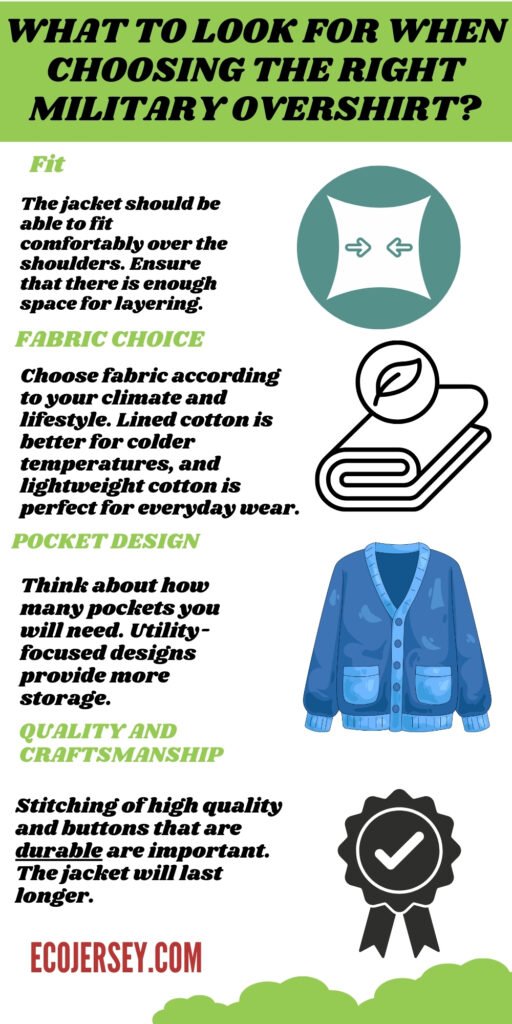 WHAT TO LOOK FOR WHEN CHOOSING THE RIGHT MILITARY OVERSHIRT?

Fit

The jacket should be able to fit comfortably over the shoulders. Ensure that there is enough space for layering.

FABRIC CHOICE

Choose fabric according to your climate and lifestyle. Lined cotton is better for colder temperatures, and lightweight cotton is perfect for everyday wear.

POCKET DESIGN

Think about how many pockets you will need. Utility-focused designs provide more storage.

QUALITY AND CRAFTSMANSHIP

Stitching of high quality and buttons that are durable are important. The jacket will last longer.

ECOJERSEY.COM