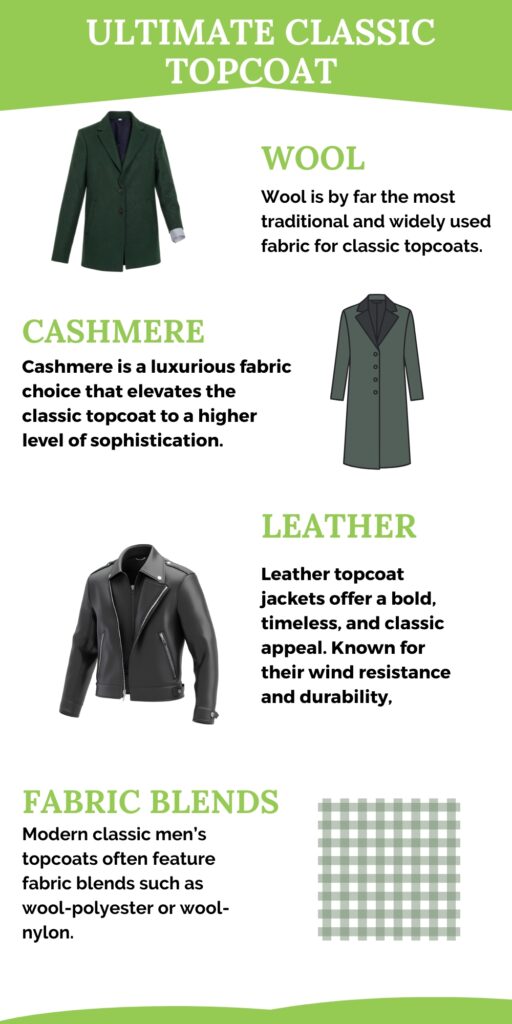 ULTIMATE CLASSIC TOPCOAT

WOOL

Wool is by far the most traditional and widely used fabric for classic topcoats.

CASHMERE

Cashmere is a luxurious fabric choice that elevates the classic topcoat to a higher level of sophistication.

LEATHER

Leather topcoat jackets offer a bold, timeless, and classic appeal. Known for their wind resistance and durability,

FABRIC BLENDS

Modern classic men's topcoats often feature fabric blends such as wool-polyester or wool-nylon.