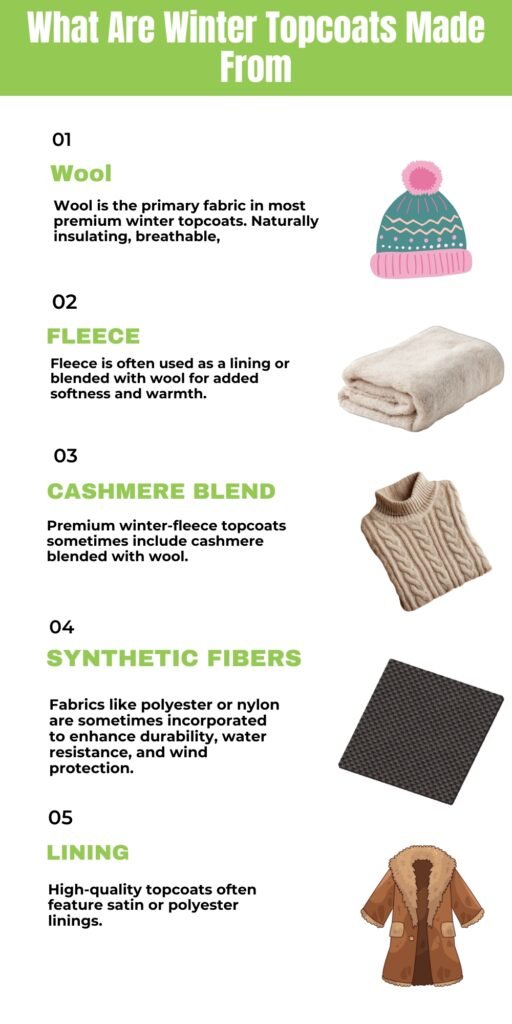 What Are Winter Topcoats Made From

01

Wool

Wool is the primary fabric in most premium winter topcoats. Naturally insulating, breathable,

02

FLEECE

Fleece is often used as a lining or blended with wool for added softness and warmth.

03

CASHMERE BLEND

Premium winter-fleece topcoats sometimes include cashmere blended with wool.

04

SYNTHETIC FIBERS

Fabrics like polyester or nylon are sometimes incorporated to enhance durability, water resistance, and wind protection.

05

LINING

High-quality topcoats often feature satin or polyester linings.