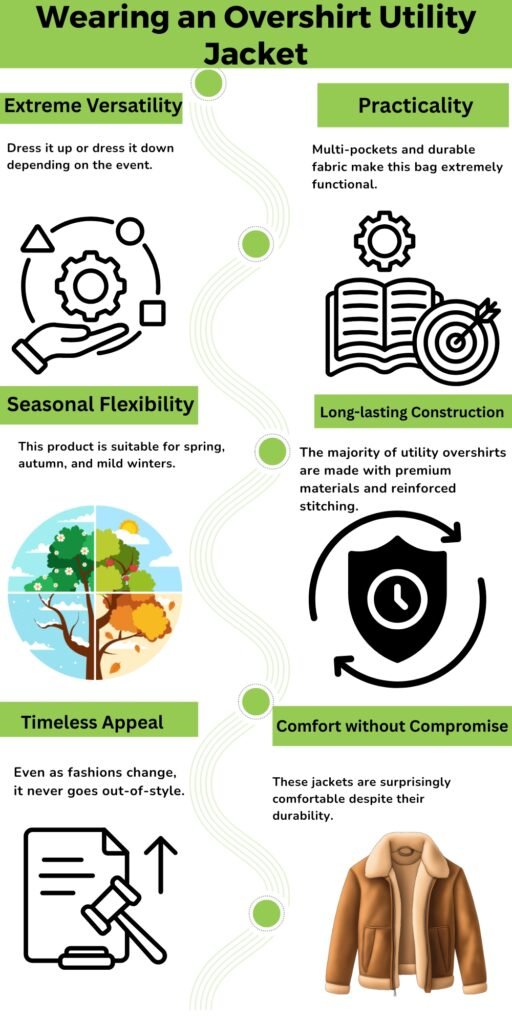 Wearing an Overshirt Utility Jacket

Extreme Versatility

Dress it up or dress it down depending on the event.

Practicality

Multi-pockets and durable fabric make this bag extremely functional.

Seasonal Flexibility

This product is suitable for spring, autumn, and mild winters.

Long-lasting Construction

The majority of utility overshirts are made with premium materials and reinforced stitching.

Timeless Appeal

Even as fashions change, it never goes out-of-style.

Comfort without Compromise

These jackets are surprisingly comfortable despite their durability.