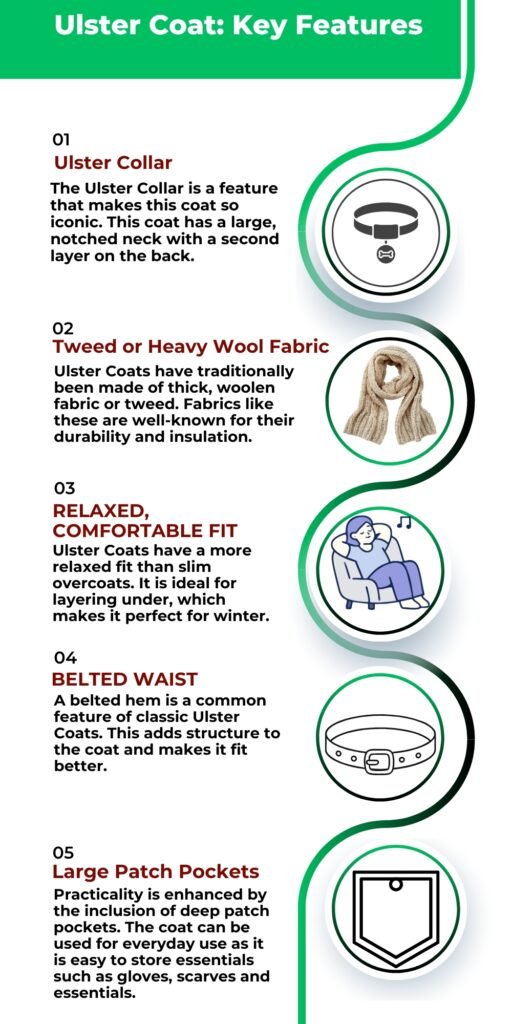 Ulster Coat: Key Features

01
Ulster Collar
The Ulster Collar is a feature that makes this coat so iconic. This coat has a large, notched neck with a second layer on the back.

02
Tweed or Heavy Wool Fabric
Ulster Coats have traditionally been made of thick, woolen fabric or tweed. Fabrics like these are well-known for their durability and insulation.

03
RELAXED, COMFORTABLE FIT
Ulster Coats have a more relaxed fit than slim overcoats. It is ideal for layering under, which makes it perfect for winter.

04
BELTED WAIST
A belted hem is a common feature of classic Ulster Coats. This adds structure to the coat and makes it fit better.

05
Large Patch Pockets
Practicality is enhanced by the inclusion of deep patch pockets. The coat can be used for everyday use as it is easy to store essentials such as gloves, scarves and essentials.