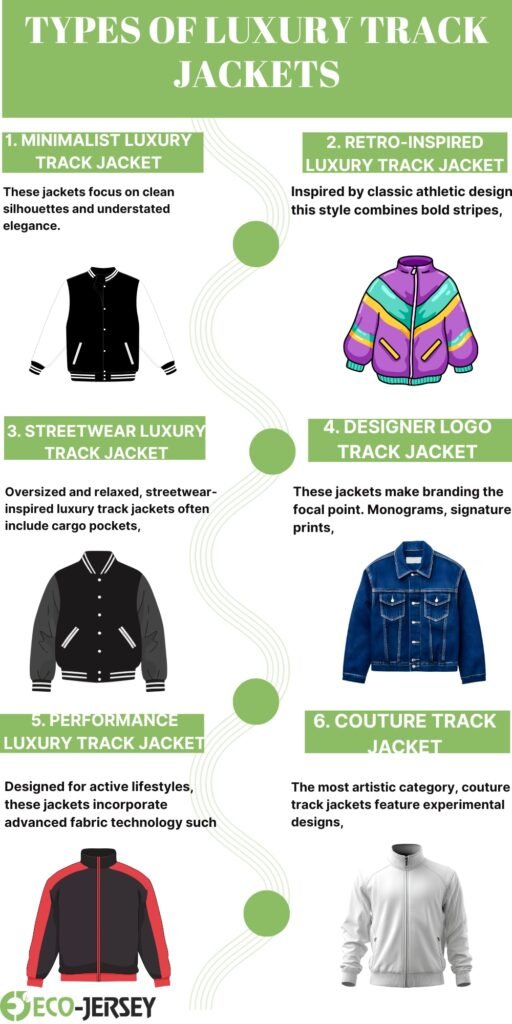 TYPES OF LUXURY TRACK JACKETS

1. MINIMALIST LUXURY TRACK JACKET

These jackets focus on clean silhouettes and understated elegance.

2. RETRO-INSPIRED LUXURY TRACK JACKET

Inspired by classic athletic design this style combines bold stripes,

3. STREETWEAR LUXURY TRACK JACKET

Oversized and relaxed, streetwear-inspired luxury track jackets often include cargo pockets,

4. DESIGNER LOGO TRACK JACKET

These jackets make branding the focal point. Monograms, signature prints,

5. PERFORMANCE LUXURY TRACK JACKET

Designed for active lifestyles, these jackets incorporate advanced fabric technology such

6. COUTURE TRACK JACKET

The most artistic category, couture track jackets feature experimental designs,

ECO-JERSEY