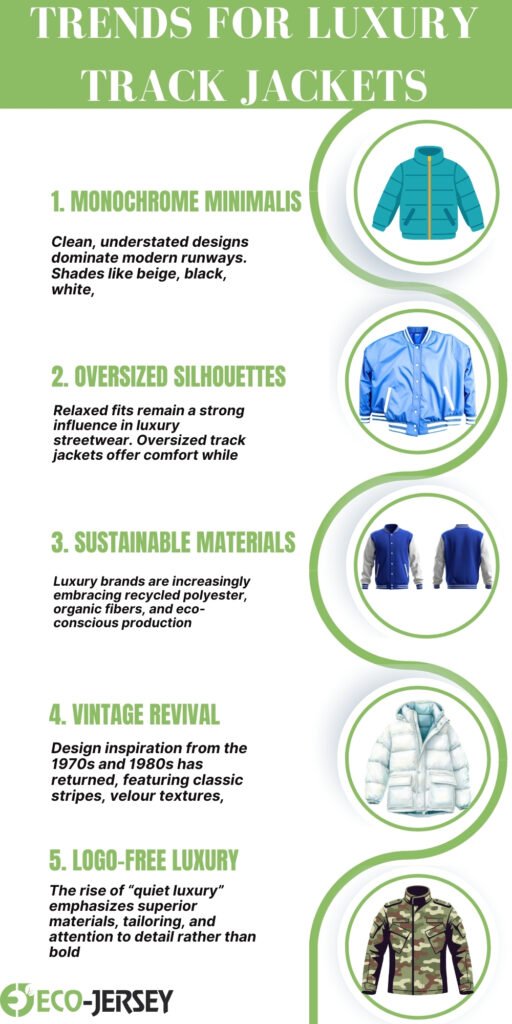 TRENDS FOR LUXURY TRACK JACKETS

1. MONOCHROME MINIMALIS

Clean, understated designs dominate modern runways. Shades like beige, black, white,

2. OVERSIZED SILHOUETTES

Relaxed fits remain a strong influence in luxury streetwear. Oversized track jackets offer comfort while

3. SUSTAINABLE MATERIALS

Luxury brands are increasingly embracing recycled polyester, organic fibers, and eco-conscious production

4. VINTAGE REVIVAL

Design inspiration from the 1970s and 1980s has returned, featuring classic stripes, velour textures,

5. LOGO-FREE LUXURY

The rise of "quiet luxury" emphasizes superior materials, tailoring, and attention to detail rather than bold

ECO-JERSEY