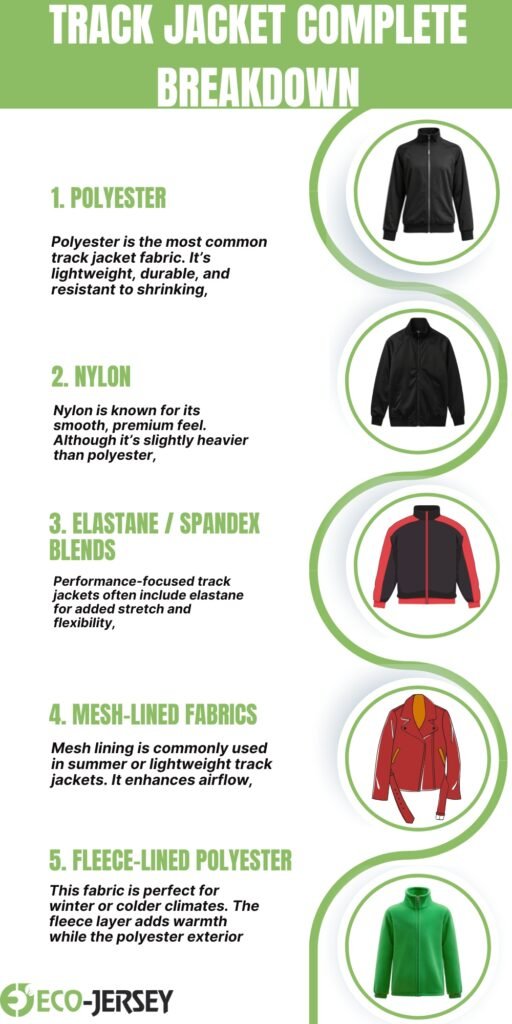 TRACK JACKET COMPLETE BREAKDOWN

1. POLYESTER

Polyester is the most common track jacket fabric. It's lightweight, durable, and resistant to shrinking,

2. NYLON

Nylon is known for its smooth, premium feel. Although it's slightly heavier than polyester,

3. ELASTANE / SPANDEX BLENDS

Performance-focused track jackets often include elastane for added stretch and flexibility,

4. MESH-LINED FABRICS

Mesh lining is commonly used in summer or lightweight track jackets. It enhances airflow,

5. FLEECE-LINED POLYESTER

This fabric is perfect for winter or colder climates. The fleece layer adds warmth while the polyester exterior

ECO-JERSEY