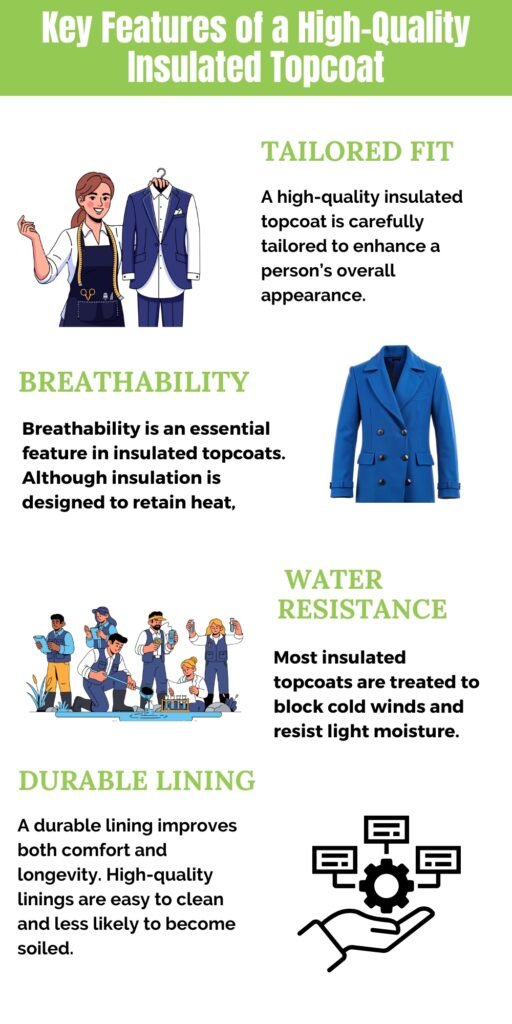 Key Features of a High-Quality Insulated Topcoat

TAILORED FIT

A high-quality insulated topcoat is carefully tailored to enhance a person's overall appearance.

BREATHABILITY

Breathability is an essential feature in insulated topcoats. Although insulation is designed to retain heat,

WATER RESISTANCE

Most insulated topcoats are treated to block cold winds and resist light moisture.

DURABLE LINING

A durable lining improves both comfort and longevity. High-quality linings are easy to clean and less likely to become soiled.