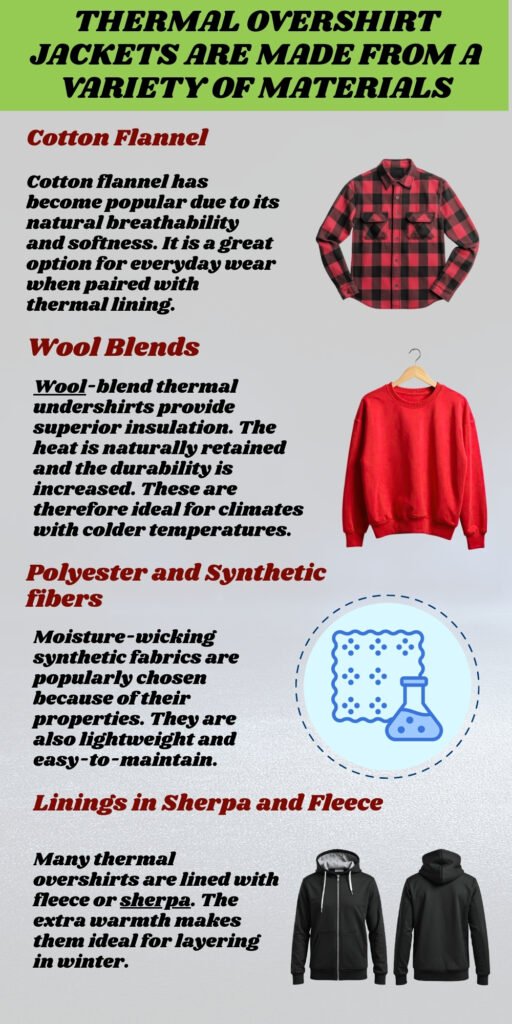 THERMAL OVERSHIRT JACKETS ARE MADE FROM A VARIETY OF MATERIALS

Cotton Flannel

Cotton flannel has become popular due to its natural breathability and softness. It is a great option for everyday wear when paired with thermal lining.

Wool Blends

Wool-blend thermal undershirts provide superior insulation. The heat is naturally retained and the durability is increased. These are therefore ideal for climates with colder temperatures.

Polyester and Synthetic fibers

Moisture-wicking synthetic fabrics are popularly chosen because of their properties. They are also lightweight and easy-to-maintain.

Linings in Sherpa and Fleece

Many thermal overshirts are lined with fleece or sherpa. The extra warmth makes them ideal for layering in winter.