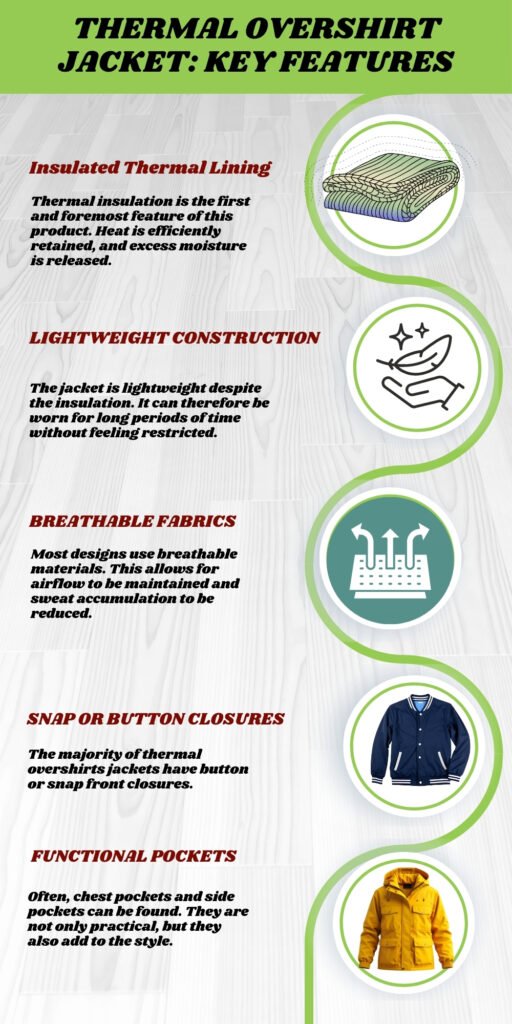 THERMAL OVERSHIRT JACKET: KEY FEATURES

Insulated Thermal Lining

Thermal insulation is the first and foremost feature of this product. Heat is efficiently retained, and excess moisture is released.

LIGHTWEIGHT CONSTRUCTION

The jacket is lightweight despite the insulation. It can therefore be worn for long periods of time without feeling restricted.

BREATHABLE FABRICS

Most designs use breathable materials. This allows for airflow to be maintained and sweat accumulation to be reduced.

SNAP OR BUTTON CLOSURES

The majority of thermal overshirts jackets have button or snap front closures.

FUNCTIONAL POCKETS

Often, chest pockets and side pockets can be found. They are not only practical, but they also add to the style.