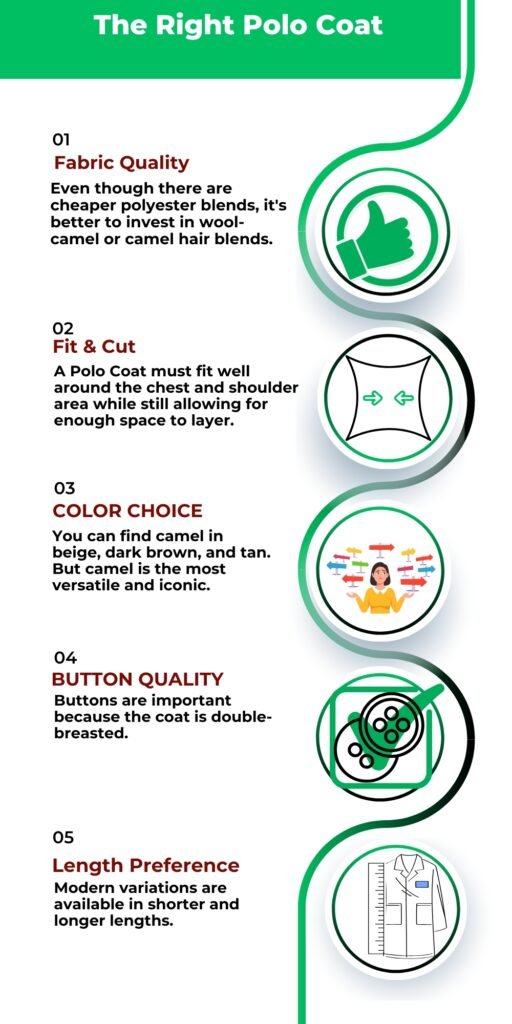 The Right Polo Coat

01
Fabric Quality
Even though there are cheaper polyester blends, it's better to invest in wool-camel or camel hair blends.

02
Fit & Cut
A Polo Coat must fit well around the chest and shoulder area while still allowing for enough space to layer.

03
COLOR CHOICE
You can find camel in beige, dark brown, and tan. But camel is the most versatile and iconic.

04
BUTTON QUALITY
Buttons are important because the coat is double-breasted.

05
Length Preference
Modern variations are available in shorter and longer lengths.