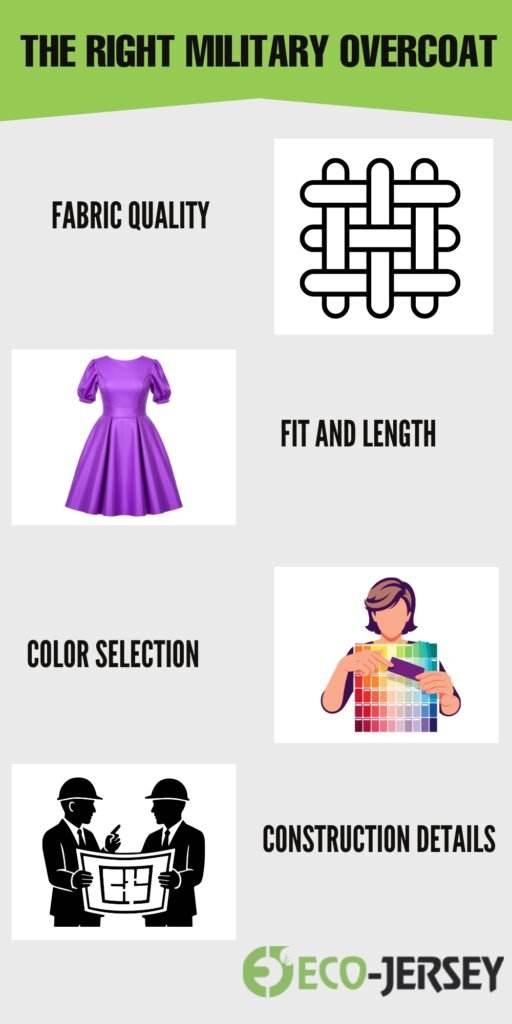 THE RIGHT MILITARY OVERCOAT

FABRIC QUALITY

FIT AND LENGTH

COLOR SELECTION

CONSTRUCTION DETAILS

ECO-JERSEY