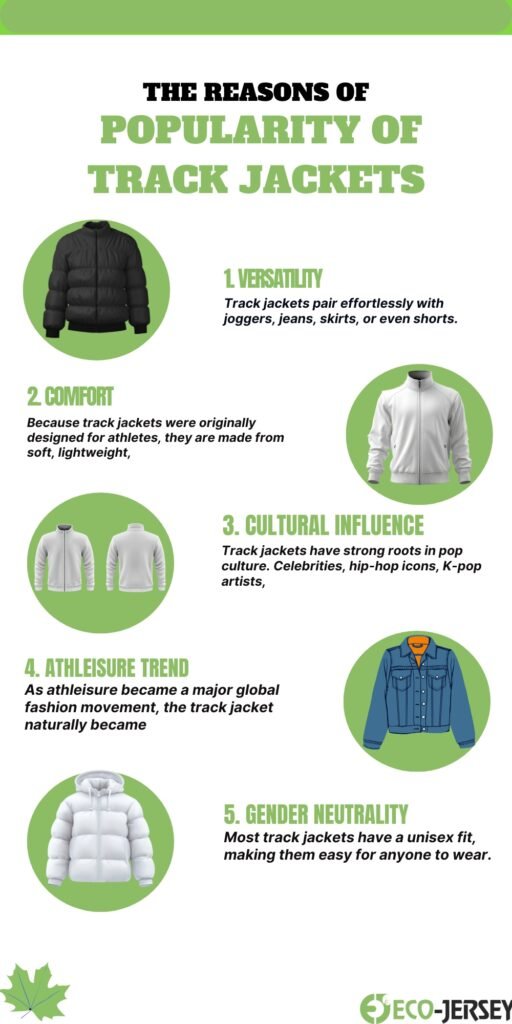 THE REASONS OF
POPULARITY OF
TRACK JACKETS

1. VERSATILITY
Track jackets pair effortlessly with joggers, jeans, skirts, or even shorts.

2. COMFORT
Because track jackets were originally designed for athletes, they are made from soft, lightweight,

3. CULTURAL INFLUENCE
Track jackets have strong roots in pop culture. Celebrities, hip-hop icons, K-pop artists,

4. ATHLEISURE TREND
As athleisure became a major global fashion movement, the track jacket naturally became

5. GENDER NEUTRALITY
Most track jackets have a unisex fit, making them easy for anyone to wear.

ECO-JERSEY