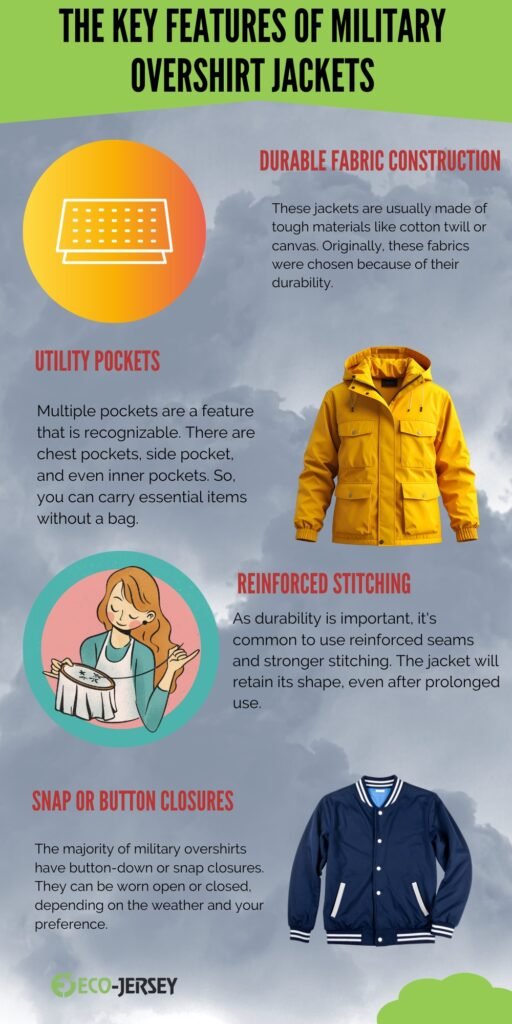 THE KEY FEATURES OF MILITARY OVERSHIRT JACKETS

DURABLE FABRIC CONSTRUCTION

These jackets are usually made of tough materials like cotton twill or canvas. Originally, these fabrics were chosen because of their durability.

UTILITY POCKETS

Multiple pockets are a feature that is recognizable. There are chest pockets, side pocket, and even inner pockets. So, you can carry essential items without a bag.

REINFORCED STITCHING

As durability is important, it's common to use reinforced seams and stronger stitching. The jacket will retain its shape, even after prolonged use.

SNAP OR BUTTON CLOSURES

The majority of military overshirts have button-down or snap closures. They can be worn open or closed, depending on the weather and your preference.

ECO-JERSEY