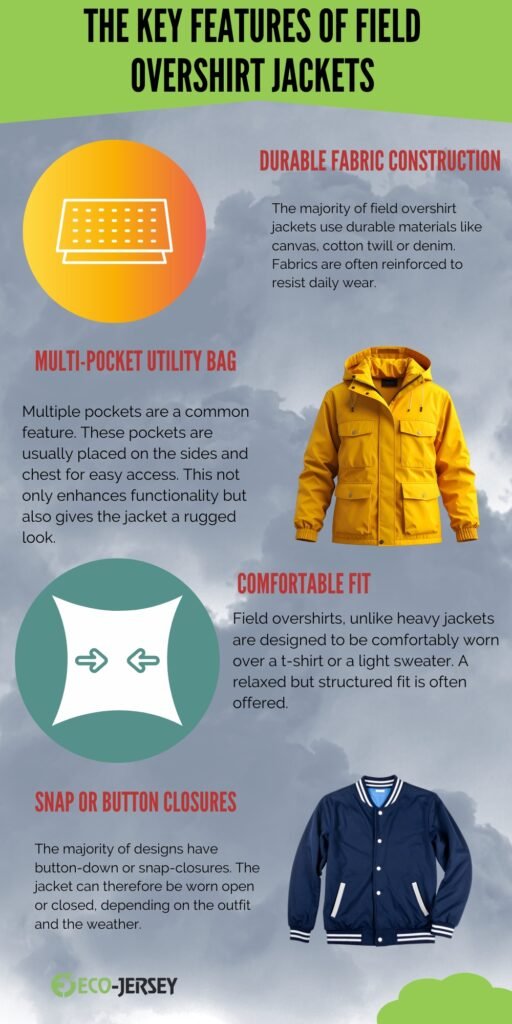 THE KEY FEATURES OF FIELD OVERSHIRT JACKETS

DURABLE FABRIC CONSTRUCTION

The majority of field overshirt jackets use durable materials like canvas, cotton twill or denim. Fabrics are often reinforced to resist daily wear.

MULTI-POCKET UTILITY BAG

Multiple pockets are a common feature. These pockets are usually placed on the sides and chest for easy access. This not only enhances functionality but also gives the jacket a rugged look.

COMFORTABLE FIT

Field overshirts, unlike heavy jackets are designed to be comfortably worn over a t-shirt or a light sweater. A relaxed but structured fit is often offered.

SNAP OR BUTTON CLOSURES

The majority of designs have button-down or snap-closures. The jacket can therefore be worn open or closed, depending on the outfit and the weather.

ECO-JERSEY