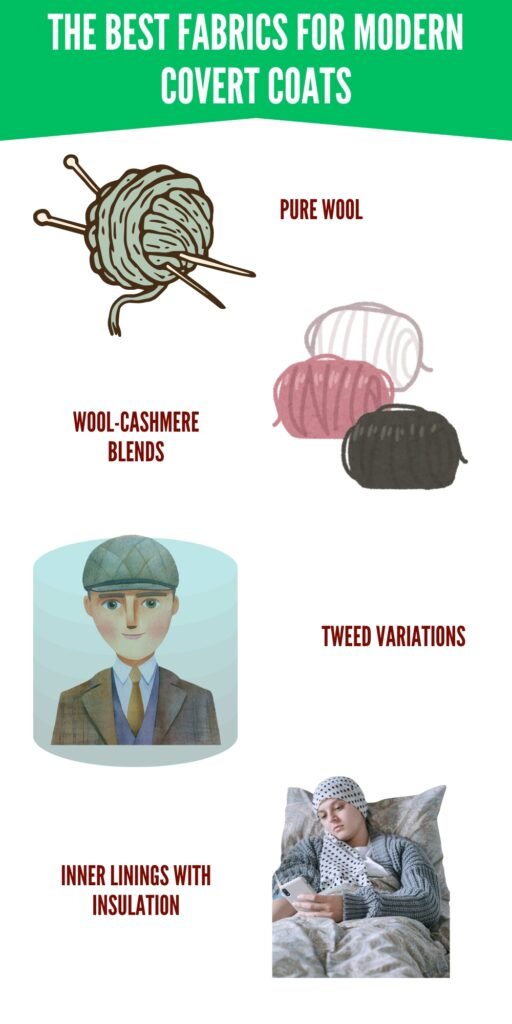 THE BEST FABRICS FOR MODERN COVERT COATS

PURE WOOL

WOOL-CASHMERE BLENDS

TWEED VARIATIONS

INNER LININGS WITH INSULATION